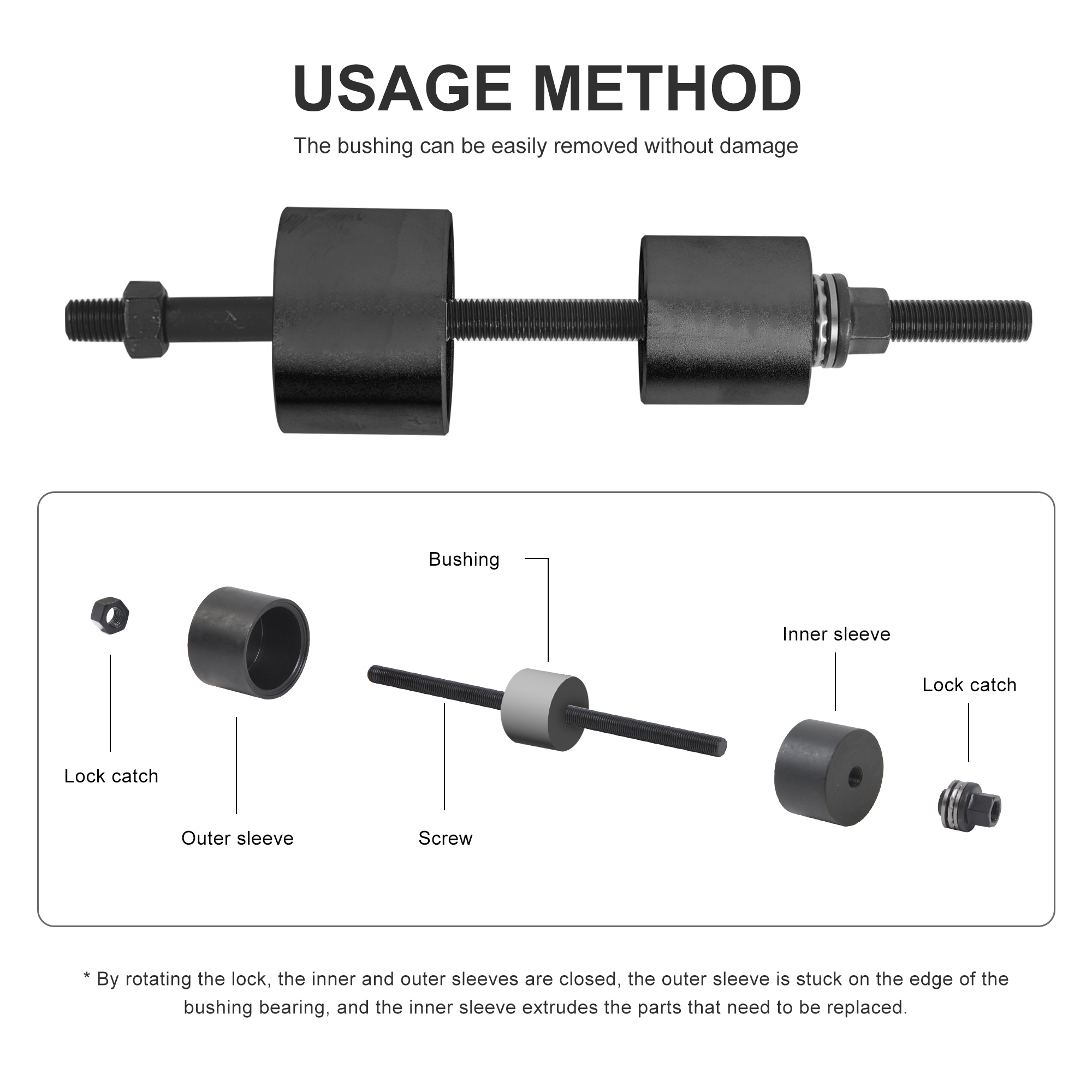 USAGE METHOD

The bushing can be easily removed without damage

Bushing

Inner sleeve

Lock catch

Lock catch

Outer sleeve

Screw

* By rotating the lock, the inner and outer sleeves are closed, the outer sleeve is stuck on the edge of the bushing bearing, and the inner sleeve extrudes the parts that need to be replaced.