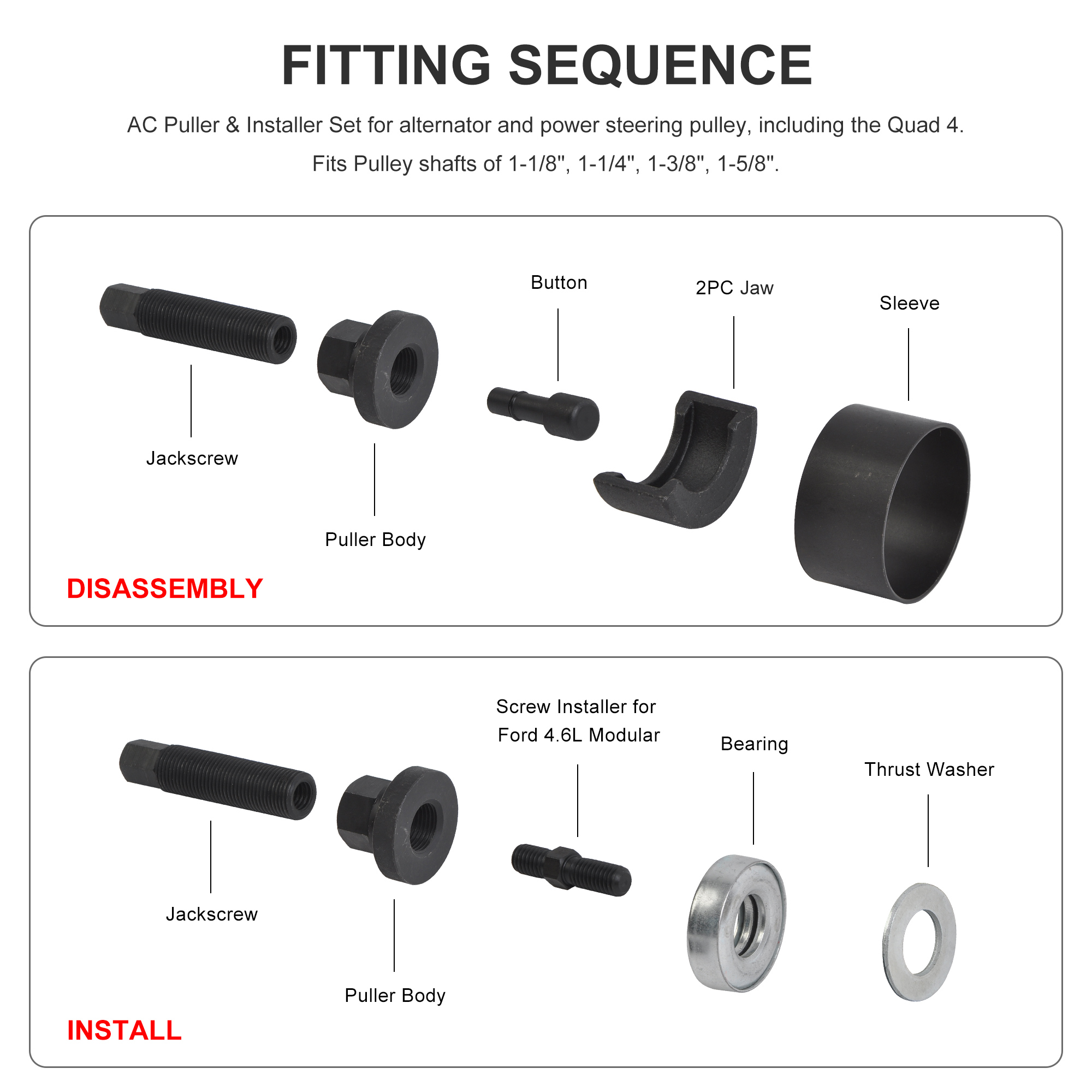 FITTING SEQUENCE

AC Puller & Installer Set for alternator and power steering pulley, including the Quad 4.

Fits Pulley shafts of 1-1/8", 1-1/4", 1-3/8", 1-5/8".

Button

2PC Jaw

Sleeve

Jackscrew

Puller Body

DISASSEMBLY

Screw Installer for Ford 4.6L Modular

Bearing

Thrust Washer

Jackscrew

Puller Body

INSTALL