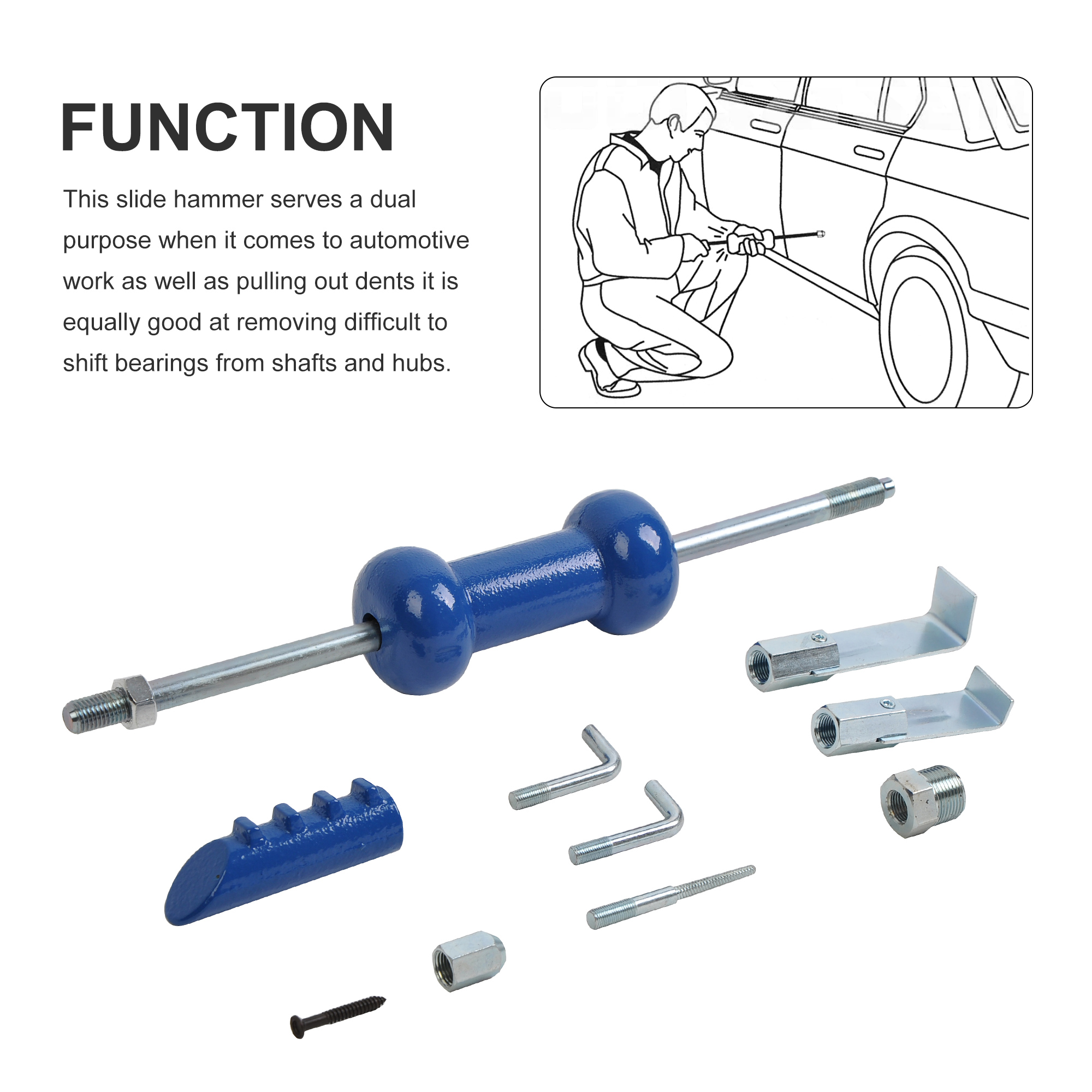 FUNCTION

This slide hammer serves a dual purpose when it comes to automotive work as well as pulling out dents it is equally good at removing difficult to shift bearings from shafts and hubs.