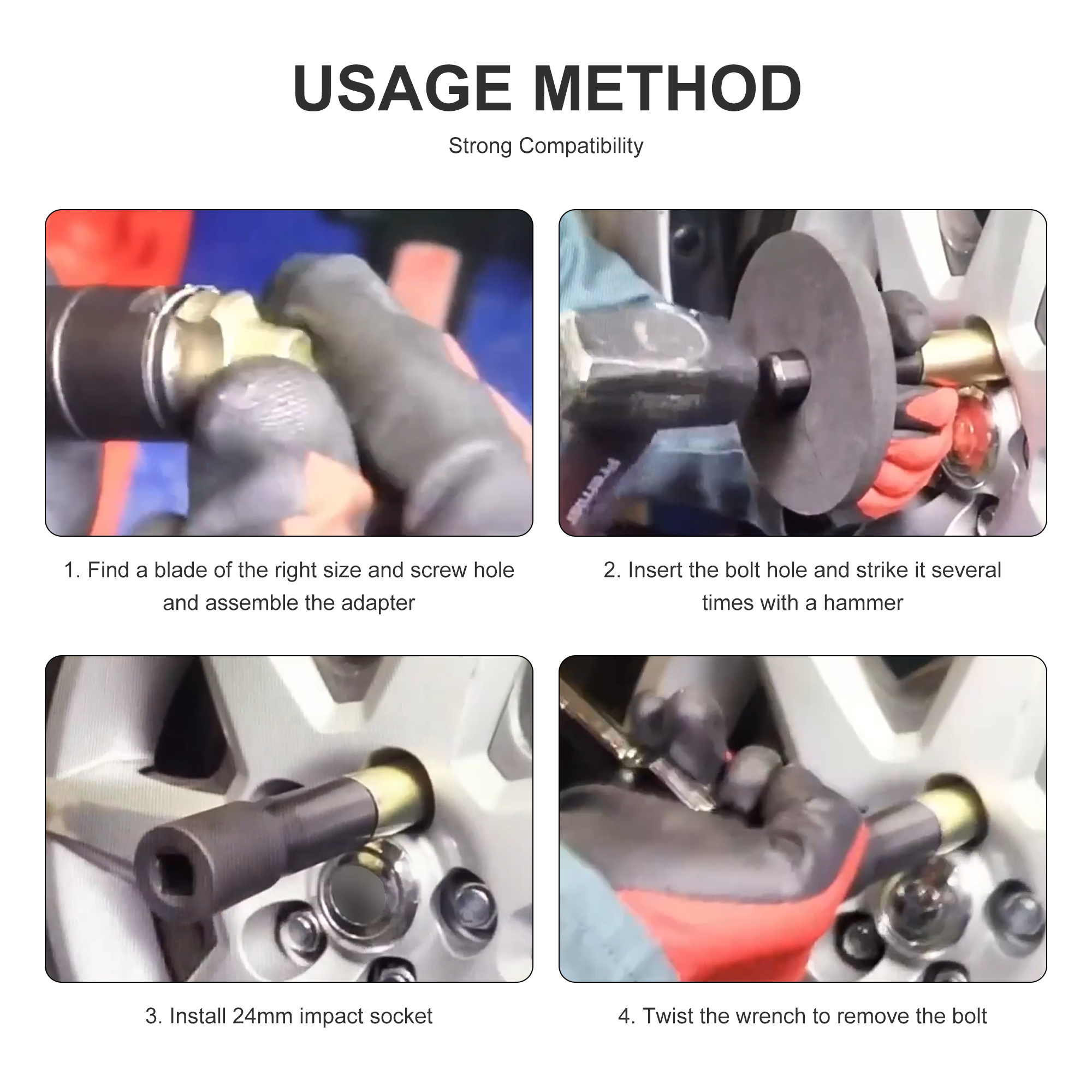 USAGE METHOD

Strong Compatibility

1. Find a blade of the right size and screw hole and assemble the adapter

2. Insert the bolt hole and strike it several times with a hammer

3. Install 24mm impact socket

4. Twist the wrench to remove the bolt