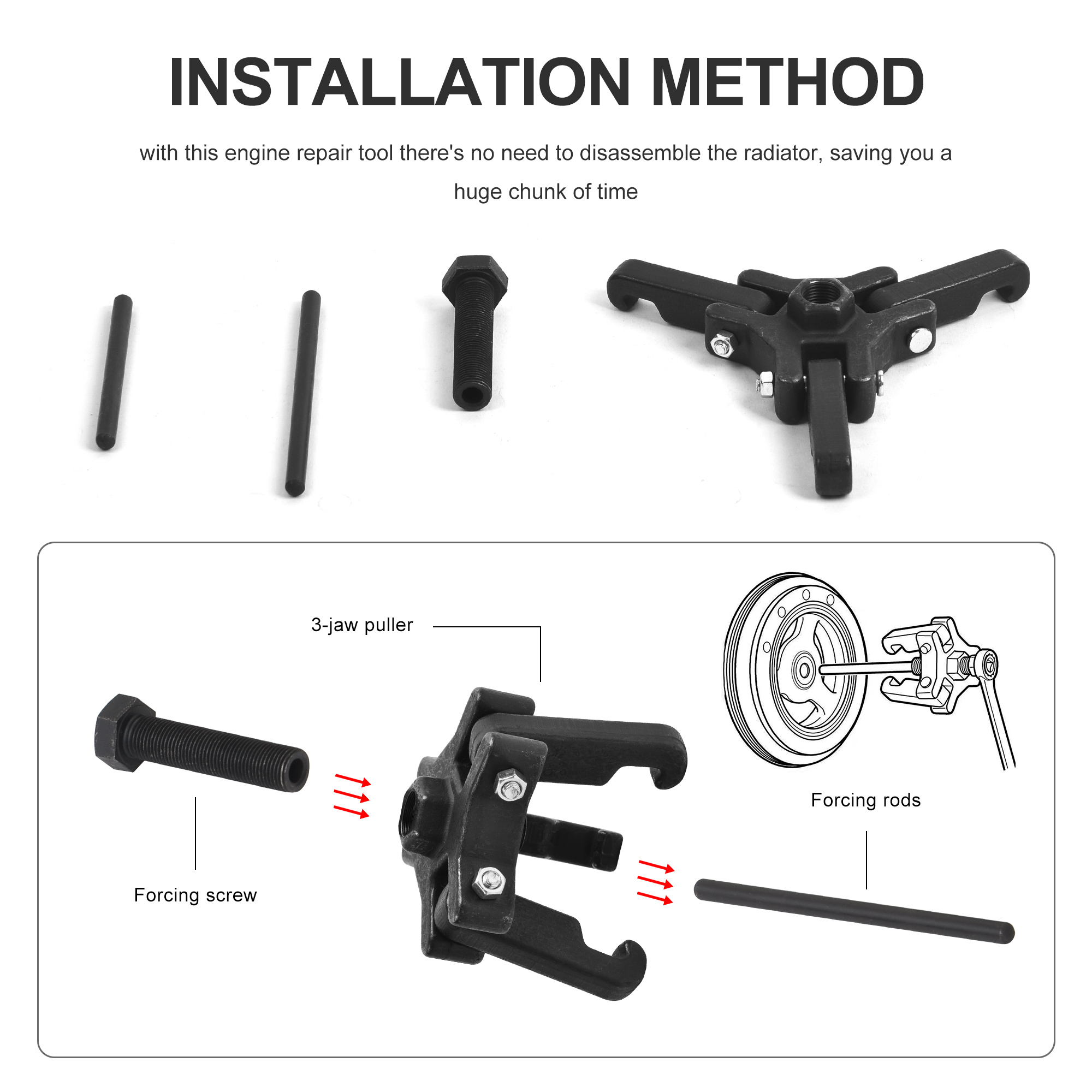 INSTALLATION METHOD

with this engine repair tool there's no need to disassemble the radiator, saving you a huge chunk of time

3-jaw puller

Forcing screw

Forcing rods