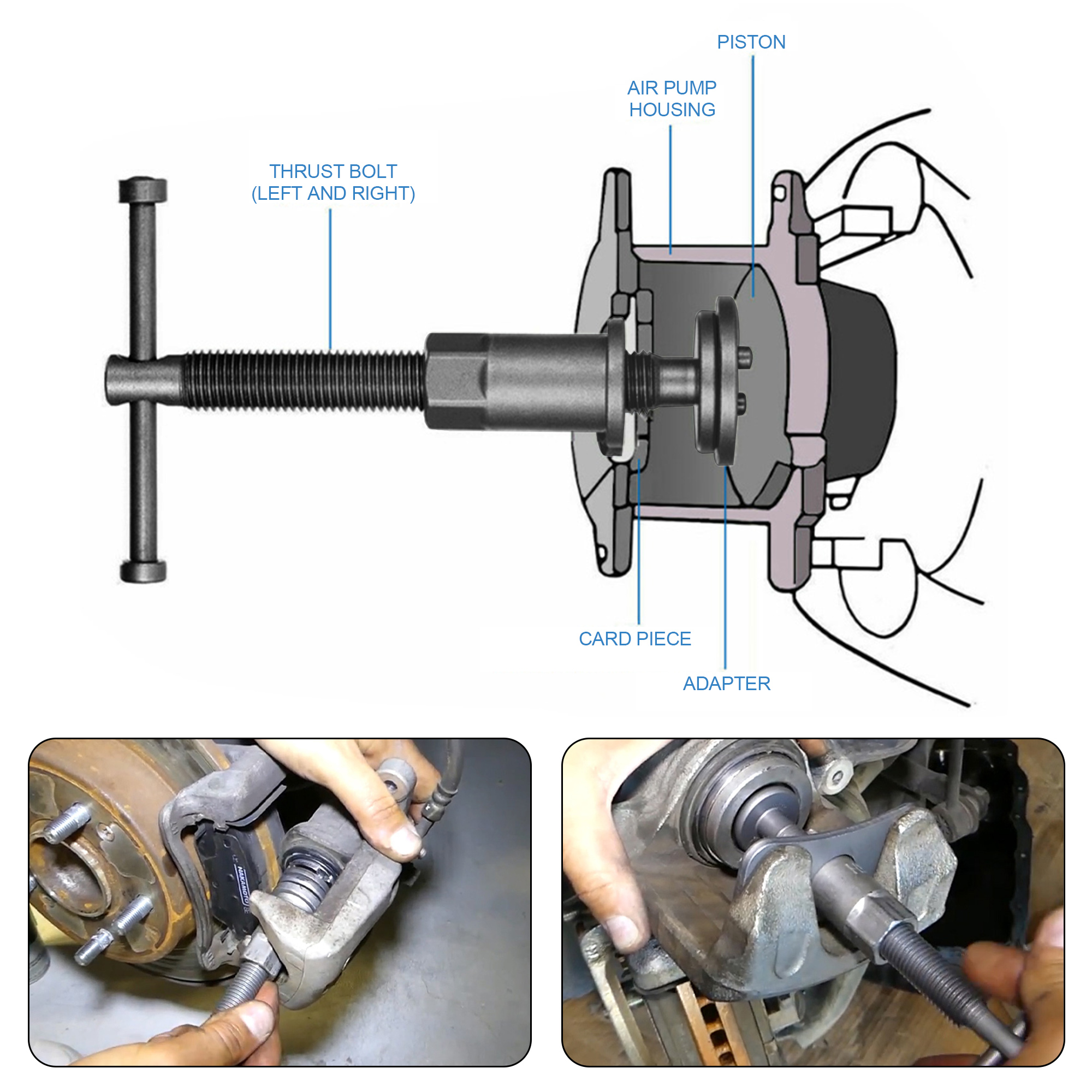 PISTON

AIR PUMP HOUSING

THRUST BOLT (LEFT AND RIGHT)

CARD PIECE

ADAPTER

NAKAMOTO