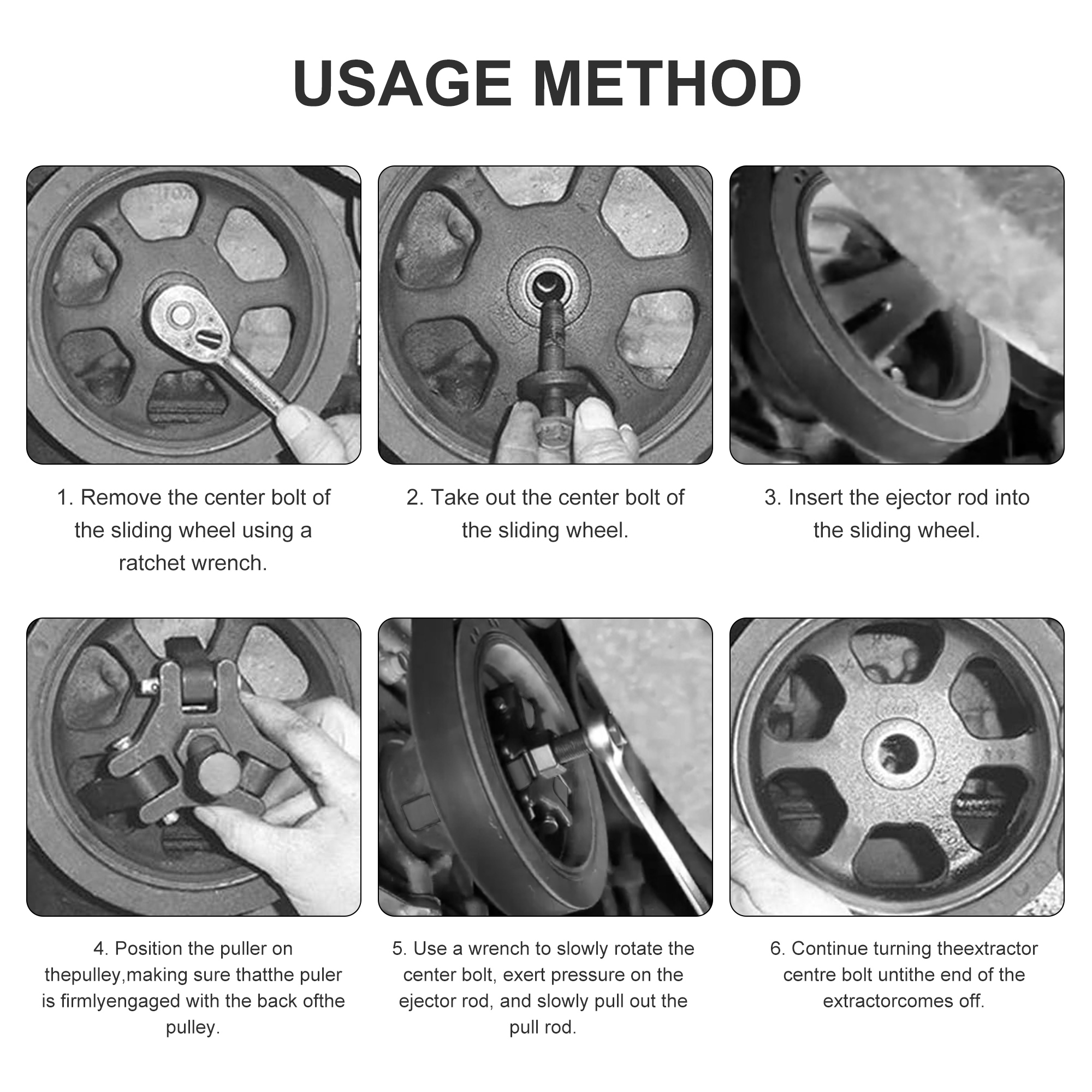 USAGE METHOD

1. Remove the center bolt of the sliding wheel using a ratchet wrench.

2. Take out the center bolt of the sliding wheel.

3. Insert the ejector rod into the sliding wheel.

4. Position the puller on thepulley,making sure thatthe puler is firmlyengaged with the back ofthe pulley.

5. Use a wrench to slowly rotate the center bolt, exert pressure on the ejector rod, and slowly pull out the pull rod.

6. Continue turning theextractor centre bolt untithe end of the extractorcomes off.