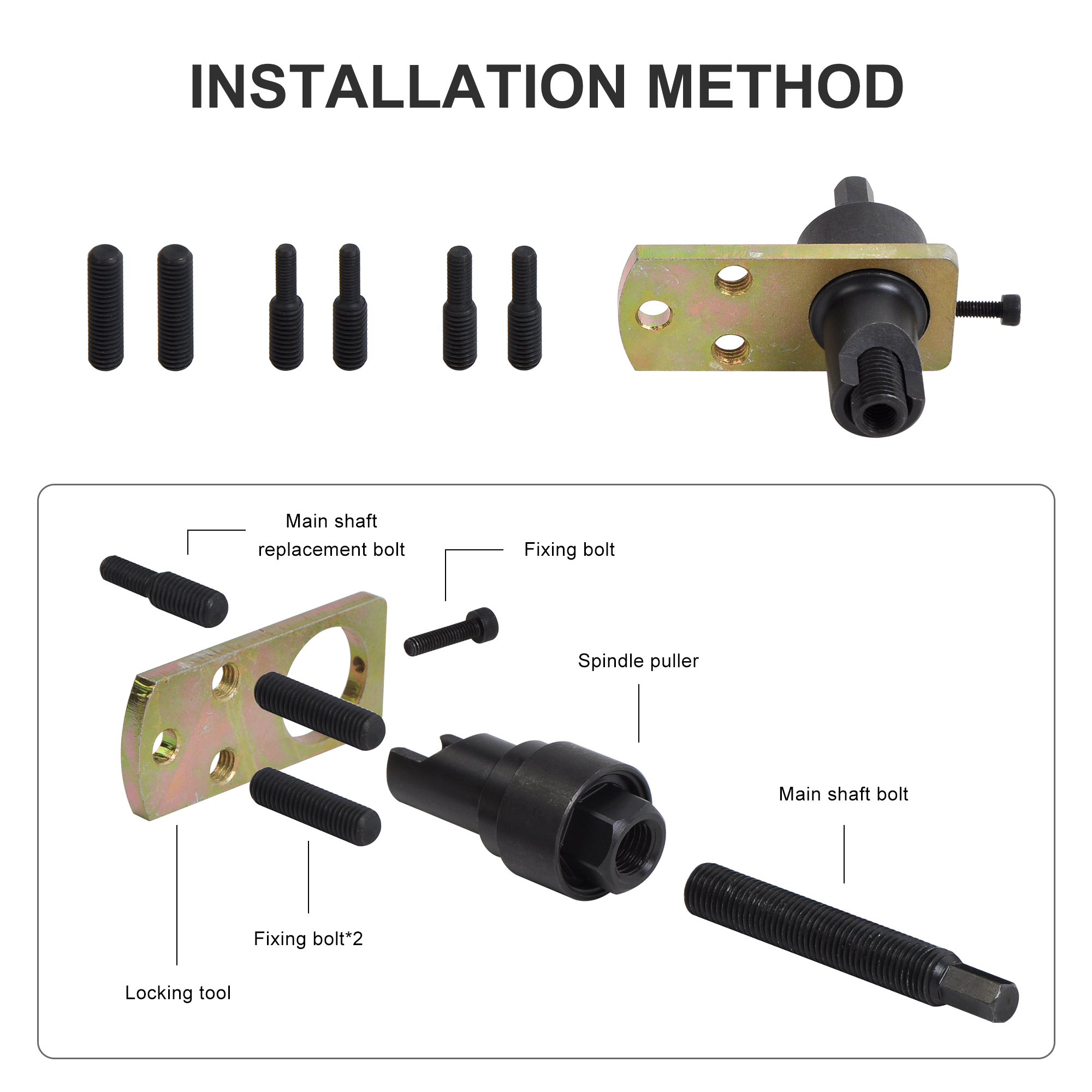 INSTALLATION METHOD

Main shaft replacement bolt

Fixing bolt

Spindle puller

Main shaft bolt

Fixing bolt*2

Locking tool