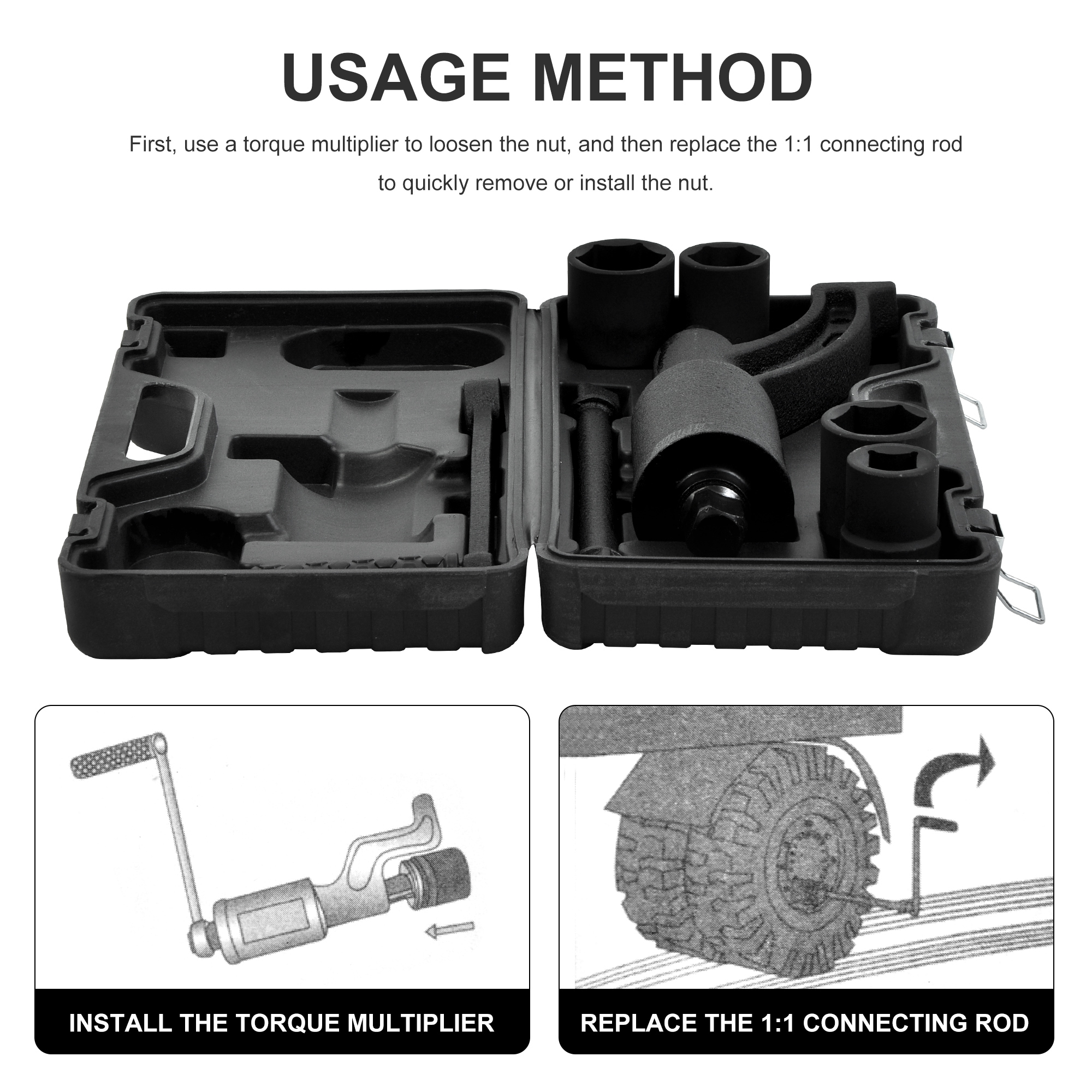 USAGE METHOD

First, use a torque multiplier to loosen the nut, and then replace the 1:1 connecting rod to quickly remove or install the nut.

INSTALL THE TORQUE MULTIPLIER

REPLACE THE 1:1 CONNECTING ROD