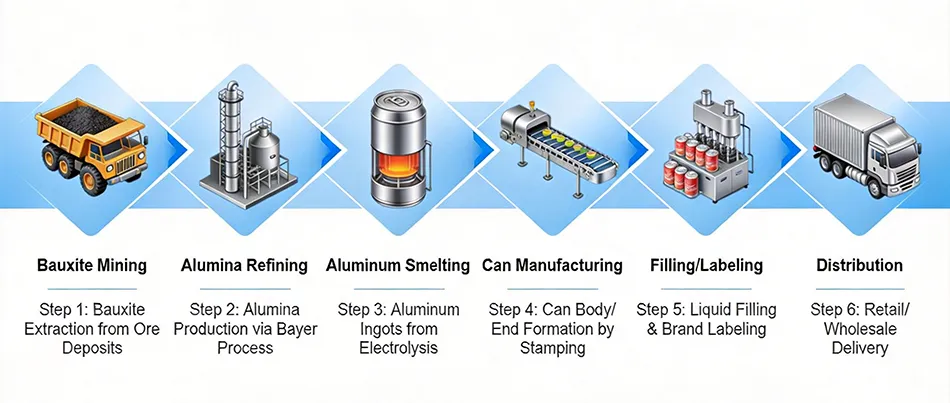 Bauxite Mining

Step 1: Bauxite Extraction from Ore Deposits

Alumina Refining

Step 2: Alumina Production via Bayer Process

Aluminum Smelting

Step 3: Aluminum Ingots from Electrolysis

Can Manufacturing

Step 4: Can Body/ End Formation by Stamping

Filling/Labeling

Step 5: Liquid Filling & Brand Labeling

Distribution

Step 6: Retail/ Wholesale Delivery