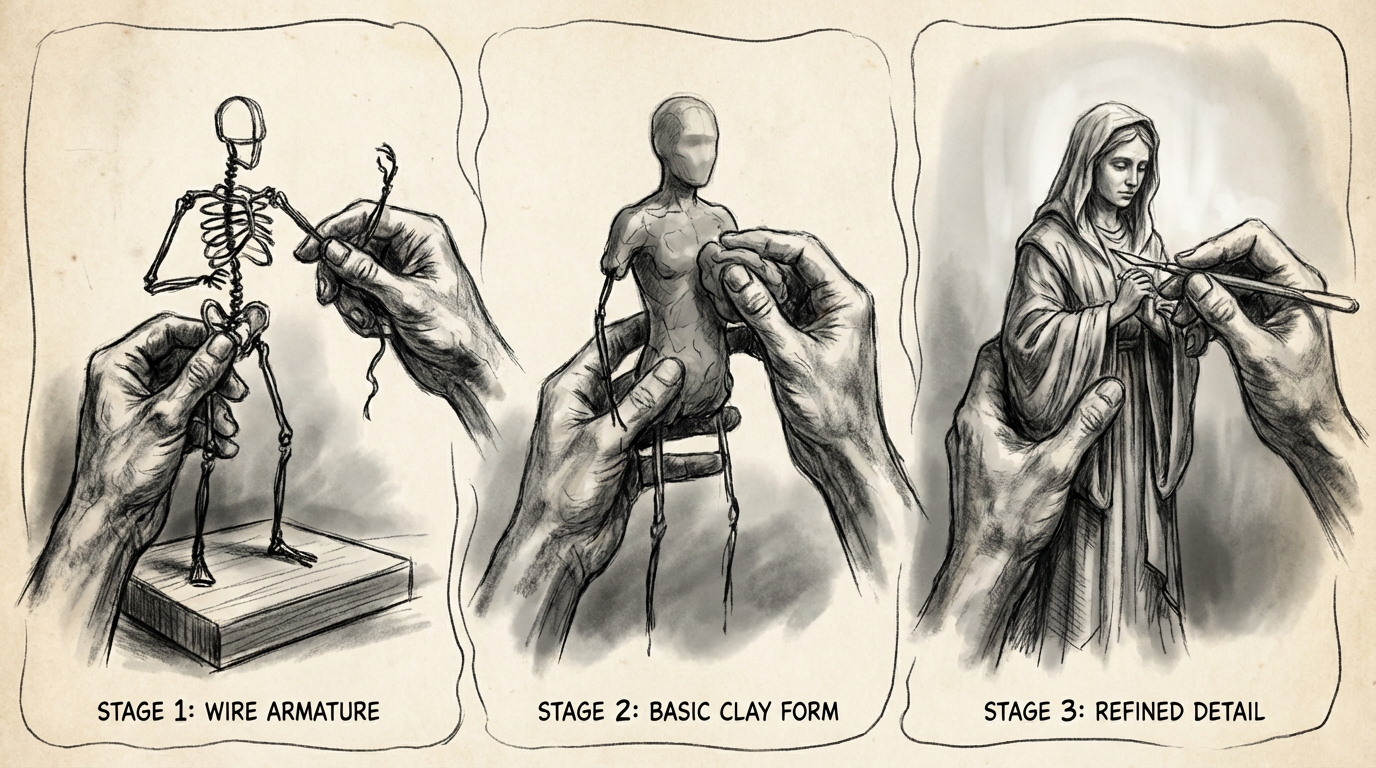 STAGE 1: WIRE ARMATURE

STAGE 2: BASIC CLAY FORM

STAGE 3: REFINED DETAIL