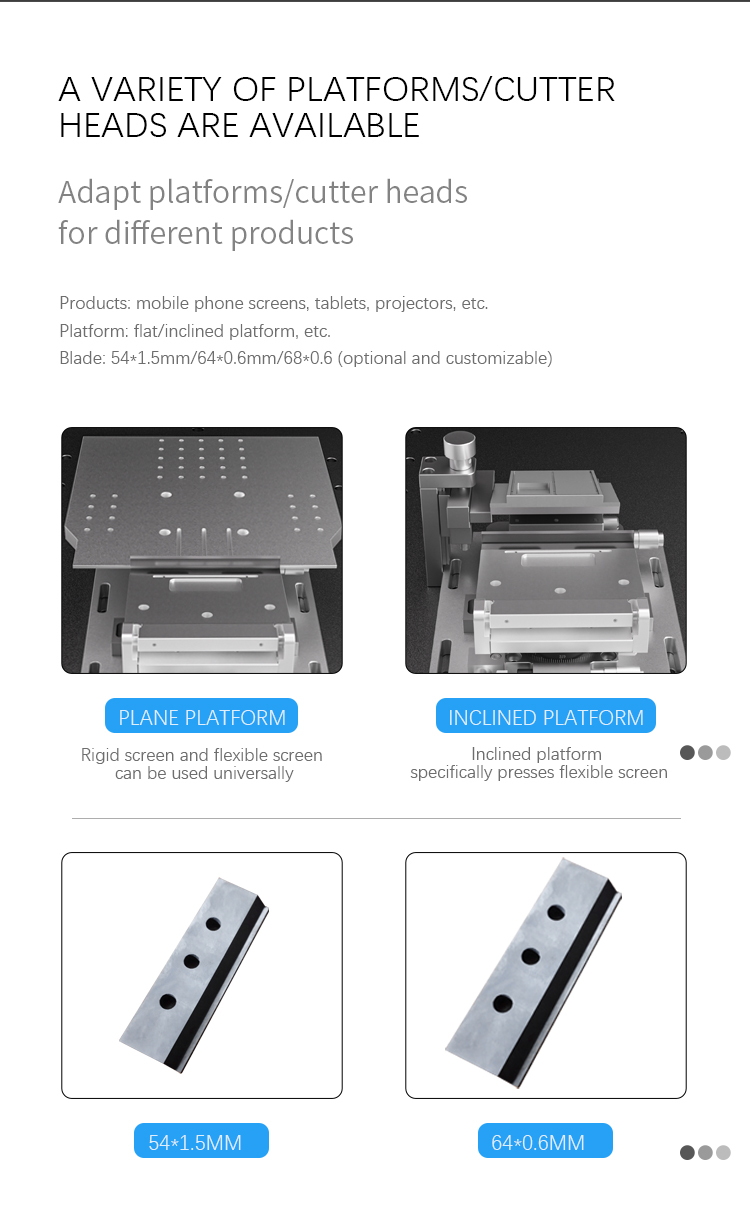 A VARIETY OF PLATFORMS/CUTTER HEADS ARE AVAILABLE

Adapt platforms/cutter heads for different products

Products: mobile phone screens, tablets, projectors, etc.
Platform: flat/inclined platform, etc.
Blade: 54*1.5mm/64*0.6mm/68*0.6 (optional and customizable)

PLANE PLATFORM

Rigid screen and flexible screen can be used universally

INCLINED PLATFORM

Inclined platform specifically presses flexible screen

54*1.5MM

64*0.6MM