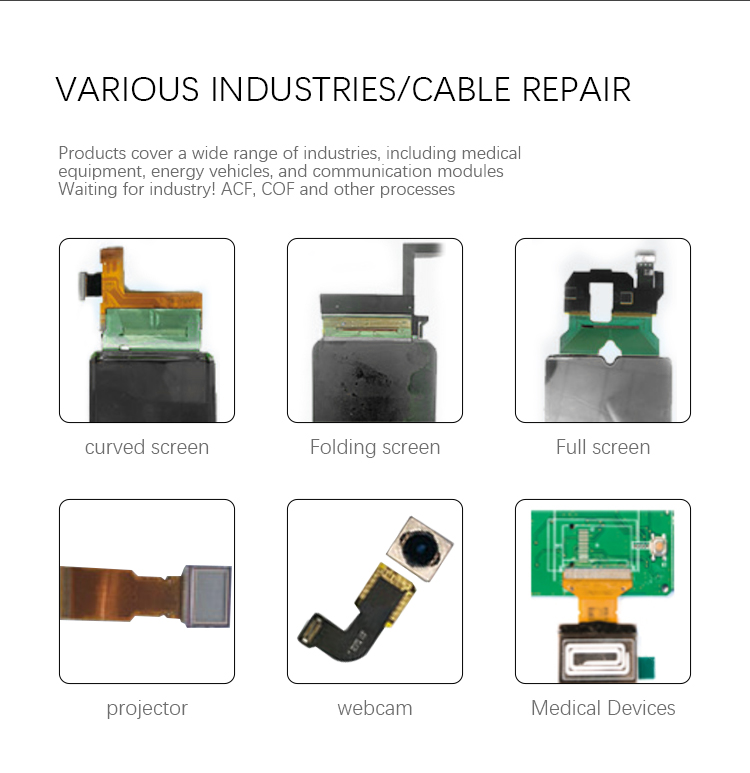 VARIOUS INDUSTRIES/CABLE REPAIR

Products cover a wide range of industries, including medical equipment, energy vehicles, and communication modules Waiting for industry! ACF, COF and other processes

curved screen

Folding screen

Full screen

projector

webcam

Medical Devices