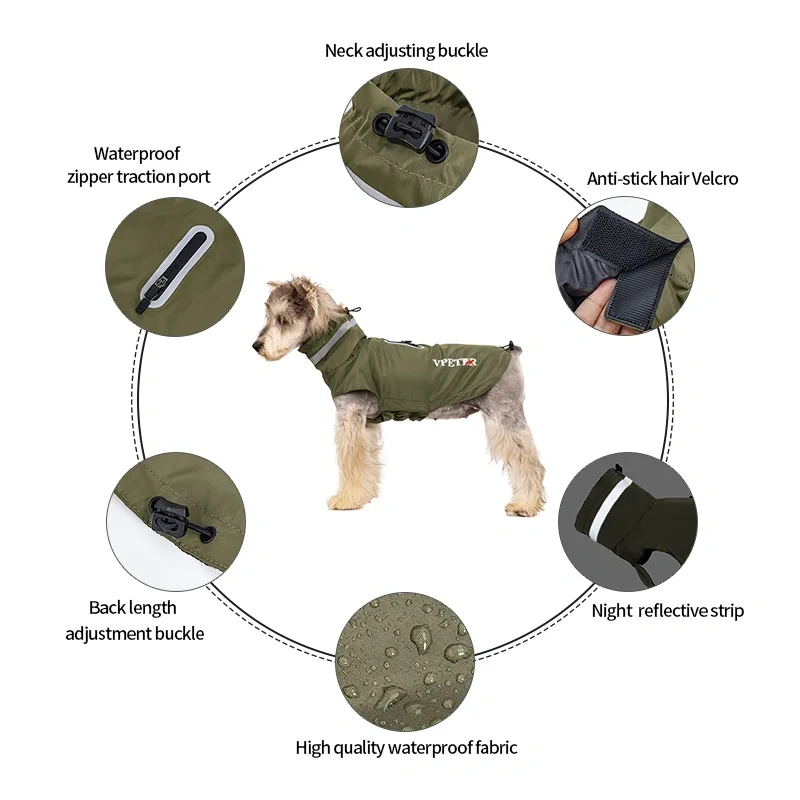 Neck adjusting buckle

Waterproof zipper traction port

Anti-stick hair Velcro

VPETER

Back length adjustment buckle

Night reflective strip

High quality waterproof fabric