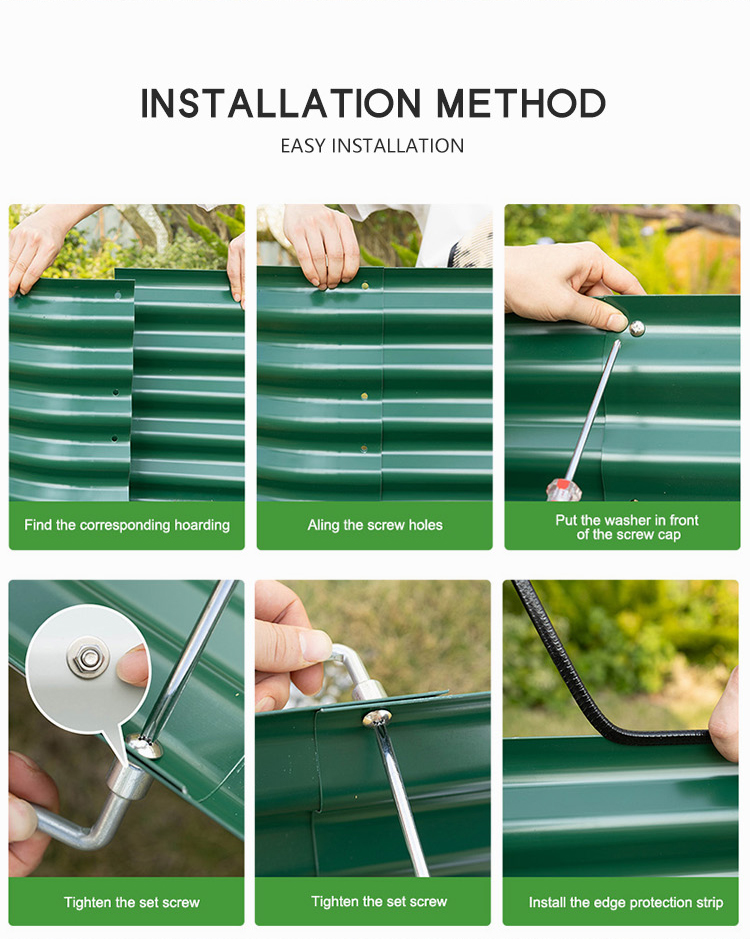 INSTALLATION METHOD
EASY INSTALLATION

Find the corresponding hoarding

Aling the screw holes

Put the washer in front of the screw cap

Tighten the set screw

Tighten the set screw

Install the edge protection strip