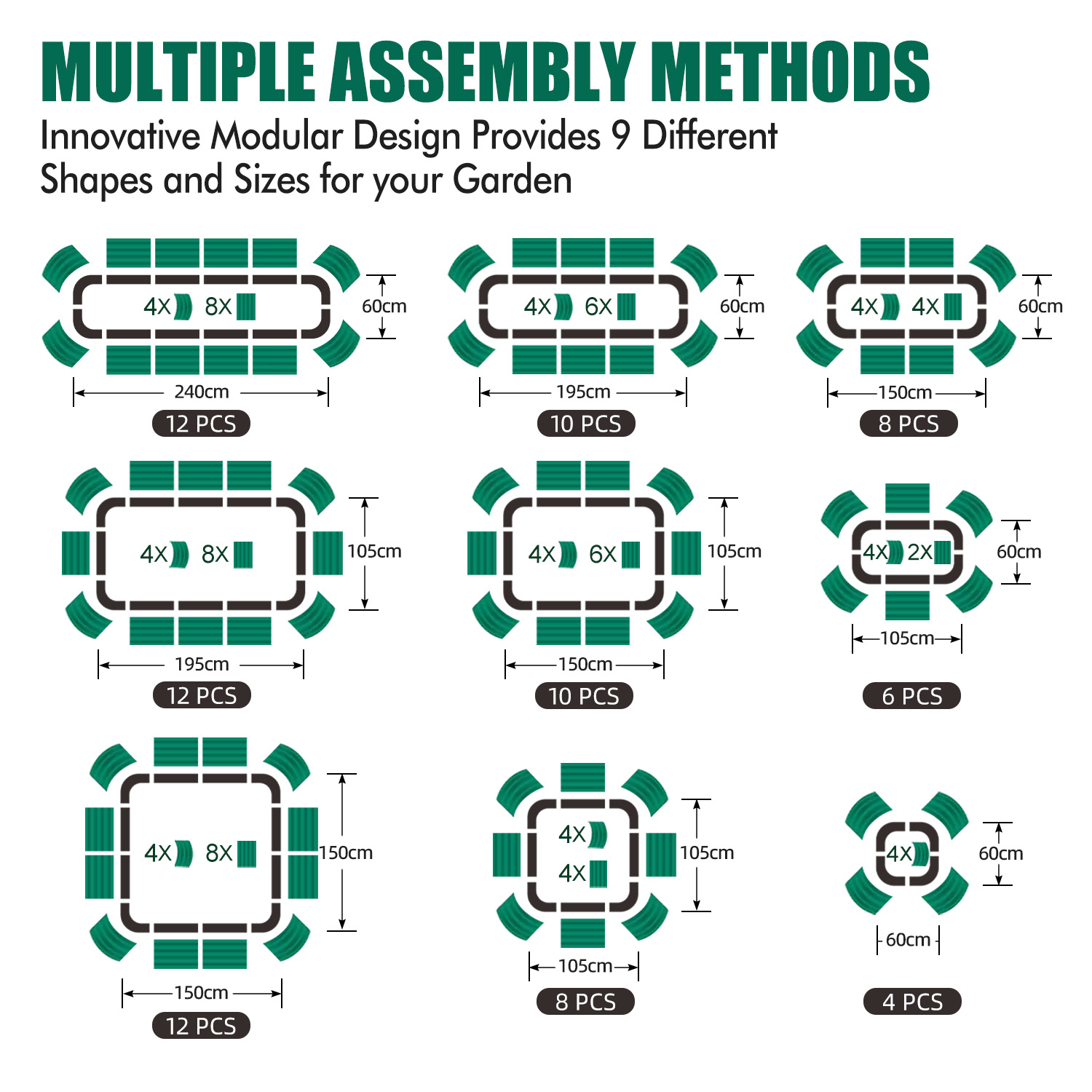 MULTIPLE ASSEMBLY METHODS

Innovative Modular Design Provides 9 Different Shapes and Sizes for your Garden

4X 8X
60cm
240cm
12 PCS

4X 6X
60cm
195cm
10 PCS

4X 4X
60cm
150cm
8 PCS

4X 8X
105cm
195cm
12 PCS

4X 6X
105cm
150cm
10 PCS

4X 2X
60cm
105cm
6 PCS

4X 8X
150cm
150cm
12 PCS

4X
4X
105cm
105cm
8 PCS

4X
60cm
60cm
4 PCS