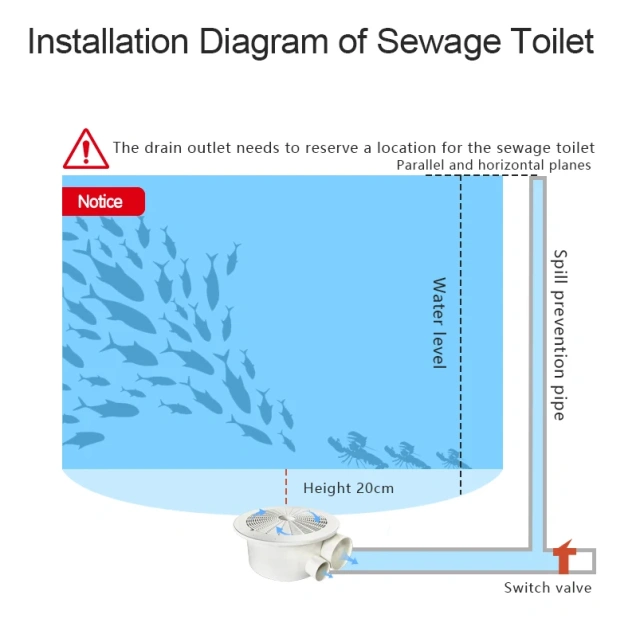 Installation Diagram of Sewage Toilet

The drain outlet needs to reserve a location for the sewage toilet

Parallel and horizontal planes

Notice

Water level

Spill prevention pipe

Height 20cm

Switch valve