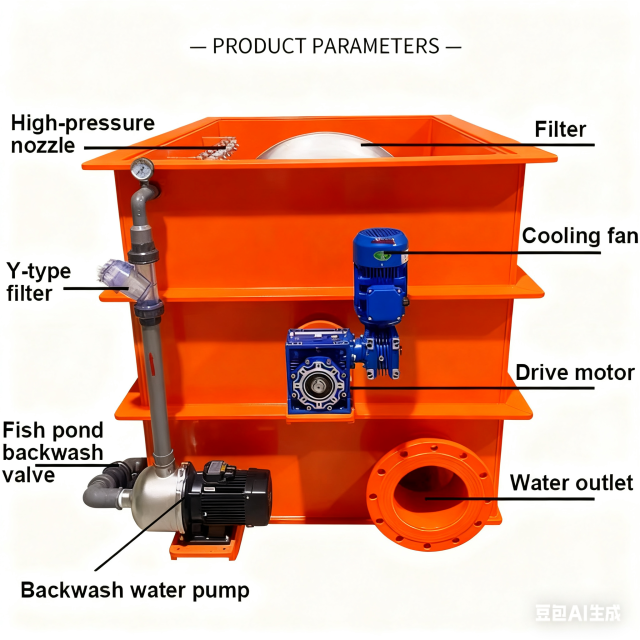 — PRODUCT PARAMETERS —

High-pressure nozzle

Filter

Cooling fan

Y-type filter

Drive motor

Fish pond backwash valve

Water outlet

Backwash water pump

豆包AI生成