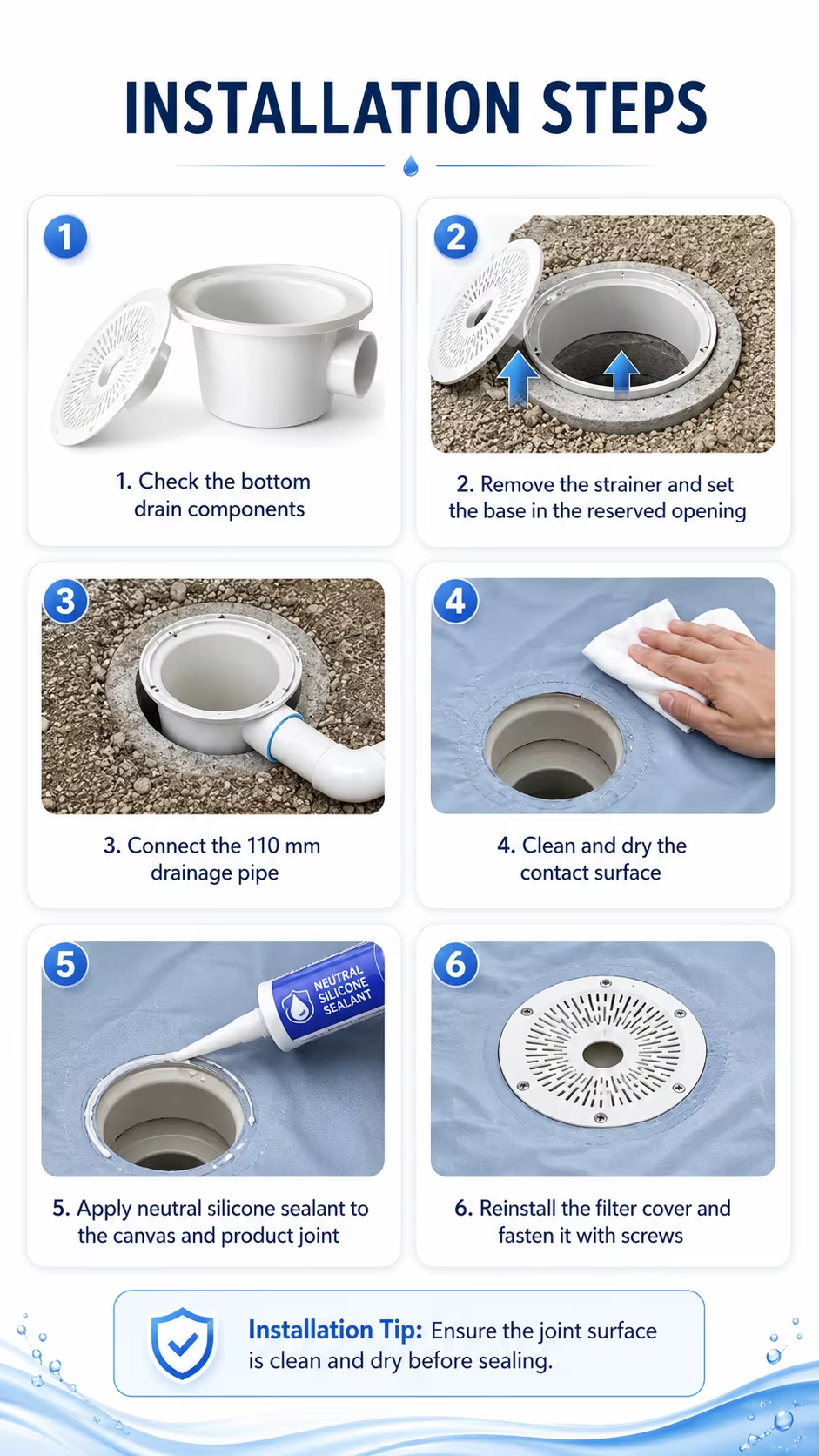 INSTALLATION STEPS

1

1. Check the bottom drain components

2

2. Remove the strainer and set the base in the reserved opening

3

3. Connect the 110 mm drainage pipe

4

4. Clean and dry the contact surface

5

NEUTRAL SILICONE SEALANT

5. Apply neutral silicone sealant to the canvas and product joint

6

6. Reinstall the filter cover and fasten it with screws

Installation Tip: Ensure the joint surface is clean and dry before sealing.