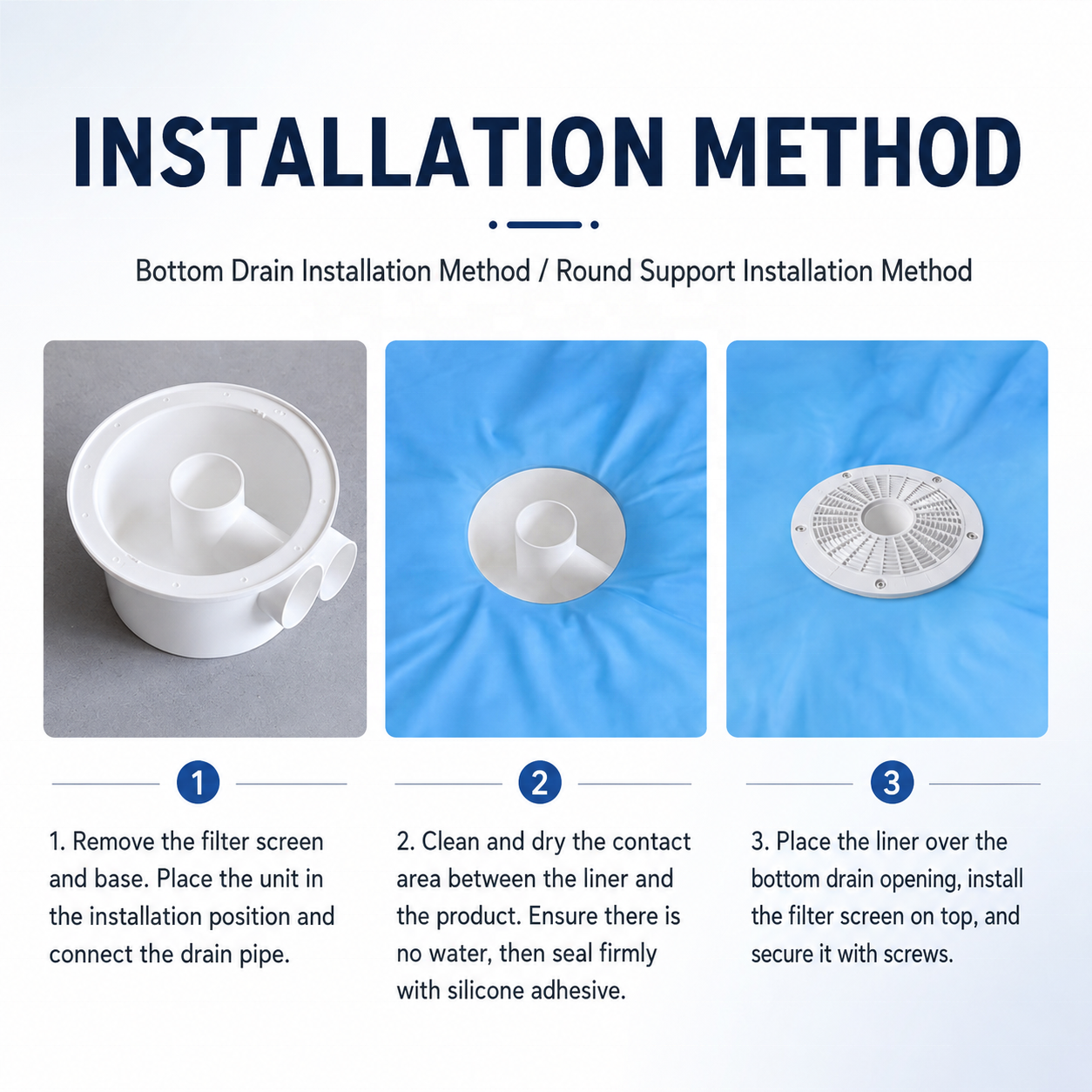 INSTALLATION METHOD

Bottom Drain Installation Method / Round Support Installation Method

1

1. Remove the filter screen and base. Place the unit in the installation position and connect the drain pipe.

2

2. Clean and dry the contact area between the liner and the product. Ensure there is no water, then seal firmly with silicone adhesive.

3

3. Place the liner over the bottom drain opening, install the filter screen on top, and secure it with screws.