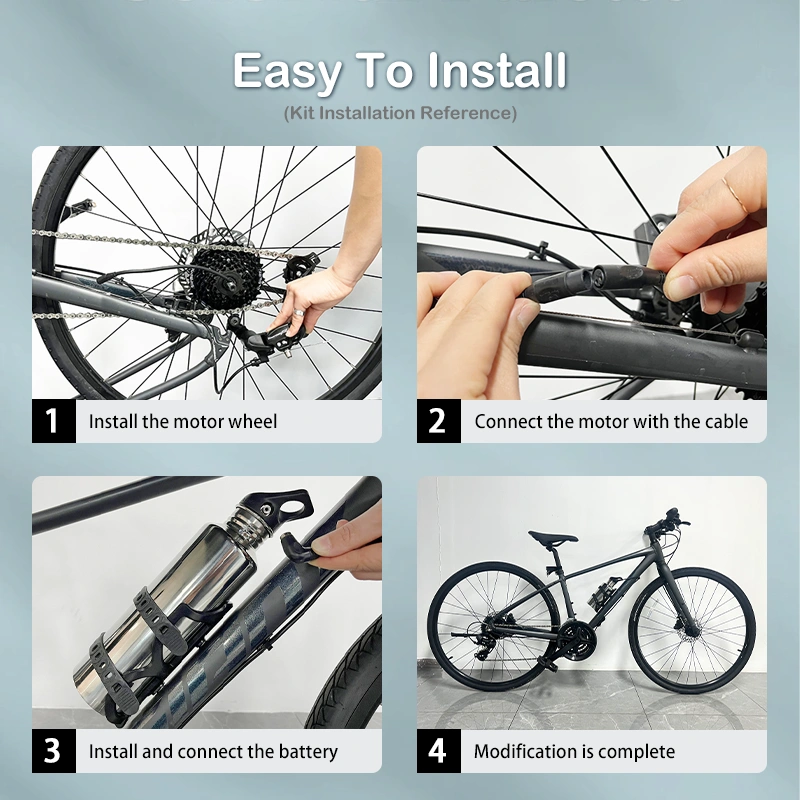 Easy To Install
(Kit Installation Reference)

1 Install the motor wheel

2 Connect the motor with the cable

3 Install and connect the battery

4 Modification is complete