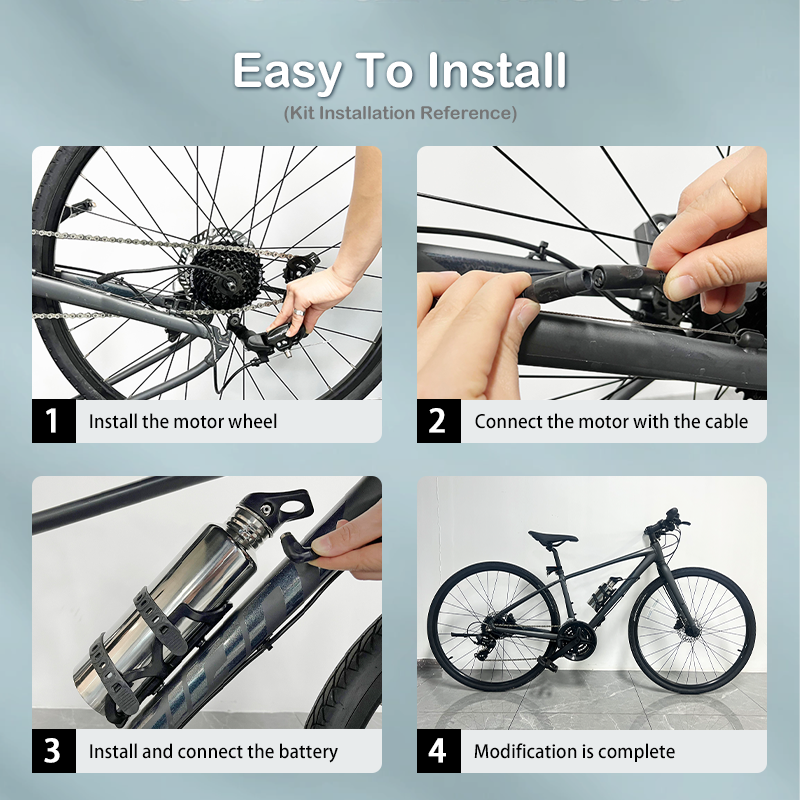 Easy To Install

(Kit Installation Reference)

1 Install the motor wheel

2 Connect the motor with the cable

3 Install and connect the battery

4 Modification is complete