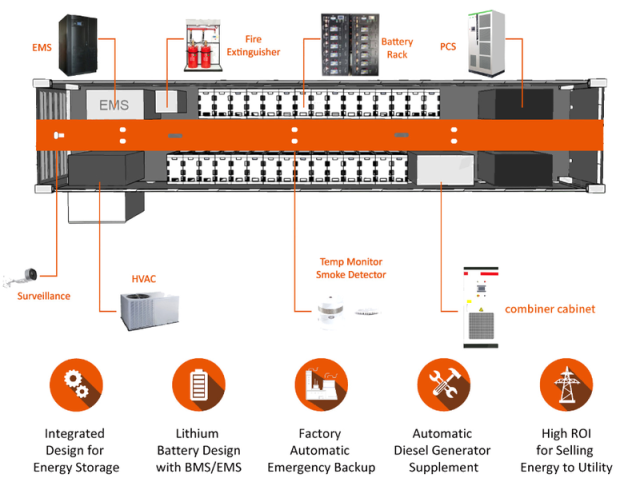 EMS

Fire Extinguisher

Battery Rack

PCS

EMS

Surveillance

HVAC

Temp Monitor Smoke Detector

combiner cabinet

Integrated Design for Energy Storage

Lithium Battery Design with BMS/EMS

Factory Automatic Emergency Backup

Automatic Diesel Generator Supplement

High ROI for Selling Energy to Utility