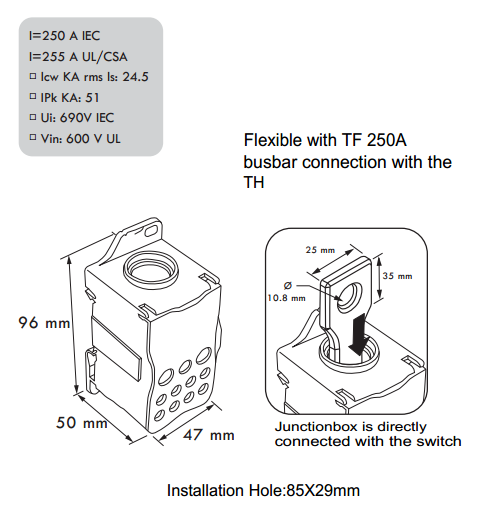 I=250 A IEC
I=255 A UL/CSA
□ Icw KA rms Is: 24.5
□ IPk KA: 51
□ Ui: 690V IEC
□ Vin: 600 V UL

Flexible with TF 250A busbar connection with the TH

96 mm
50 mm
47 mm

25 mm
35 mm
Ø
10.8 mm

Junctionbox is directly connected with the switch

Installation Hole:85X29mm