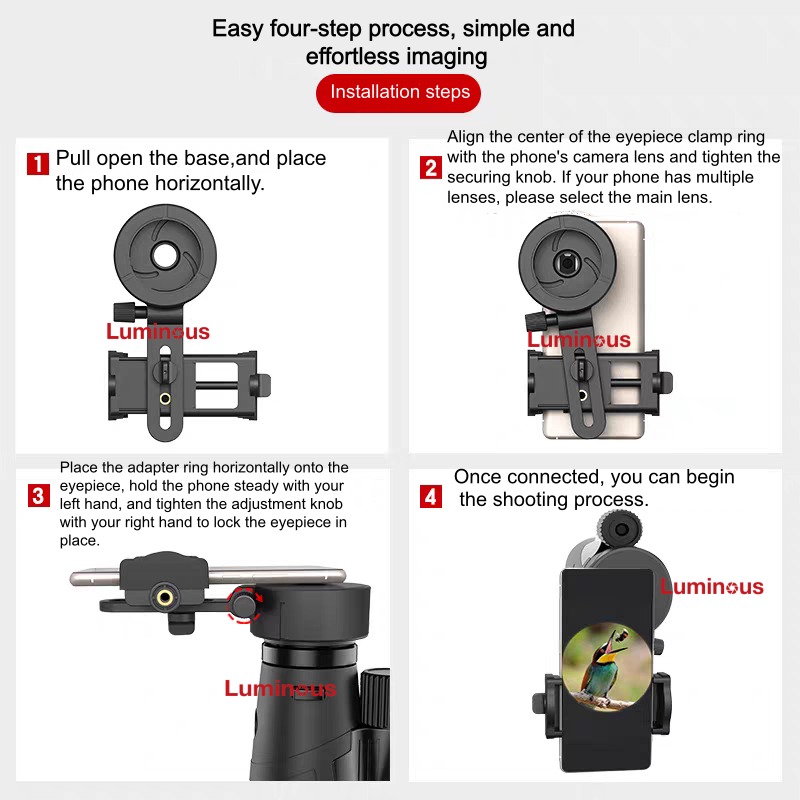 Easy four-step process, simple and effortless imaging

Installation steps

1 Pull open the base,and place the phone horizontally.

Luminous

2 Align the center of the eyepiece clamp ring with the phone's camera lens and tighten the securing knob. If your phone has multiple lenses, please select the main lens.

Luminous

3 Place the adapter ring horizontally onto the eyepiece, hold the phone steady with your left hand, and tighten the adjustment knob with your right hand to lock the eyepiece in place.

Luminous

4 Once connected, you can begin the shooting process.

Luminous