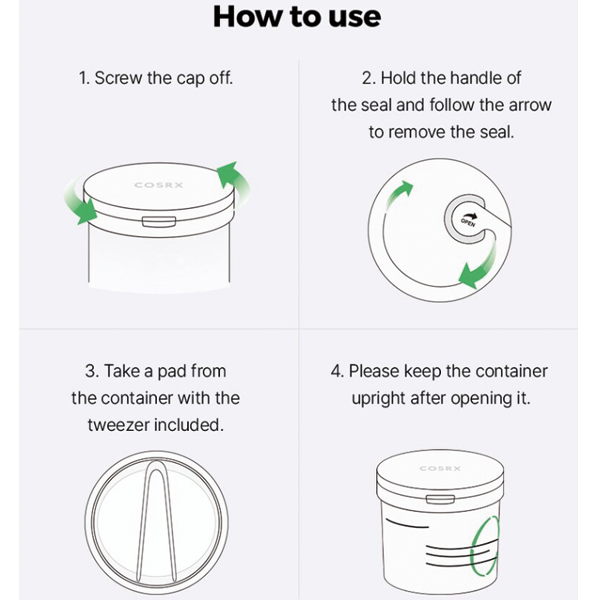 How to use

1. Screw the cap off.

COSRX

2. Hold the handle of the seal and follow the arrow to remove the seal.

OPEN

3. Take a pad from the container with the tweezer included.

4. Please keep the container upright after opening it.

COSRX