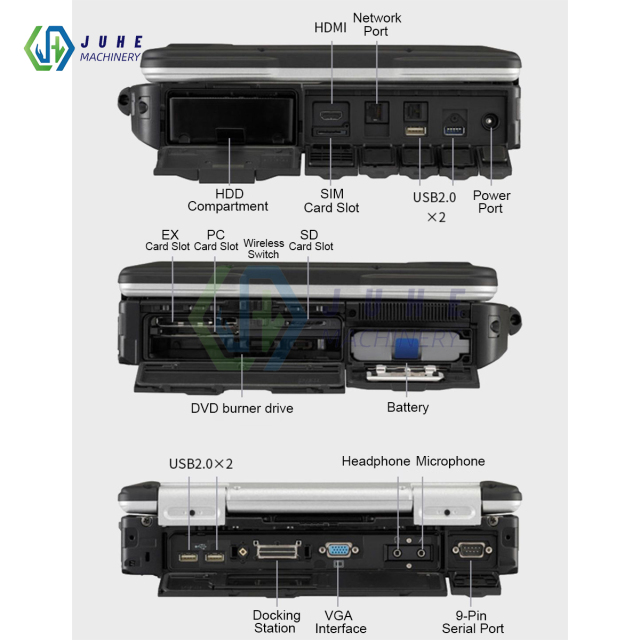 JUHE MACHINERY

HDMI

Network Port

HDD Compartment

SIM Card Slot

USB2.0 ×2

Power Port

EX Card Slot

PC Card Slot

Wireless Switch

SD Card Slot

JUHE MACHINERY

DVD burner drive

Battery

USB2.0×2

Headphone

Microphone

Docking Station

VGA Interface

9-Pin Serial Port