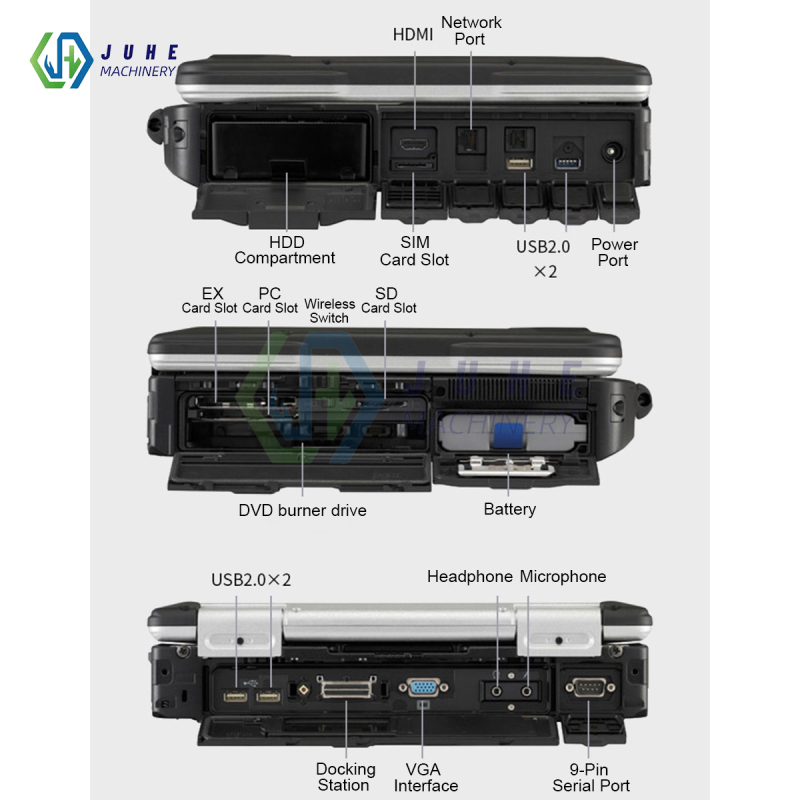 JUHE
MACHINERY

HDMI
Network Port

HDD Compartment
SIM Card Slot
USB2.0 ×2
Power Port

EX Card Slot
PC Card Slot
Wireless Switch
SD Card Slot

JUHE
MACHINERY

DVD burner drive
Battery

USB2.0×2
Headphone
Microphone

Docking Station
VGA Interface
9-Pin Serial Port