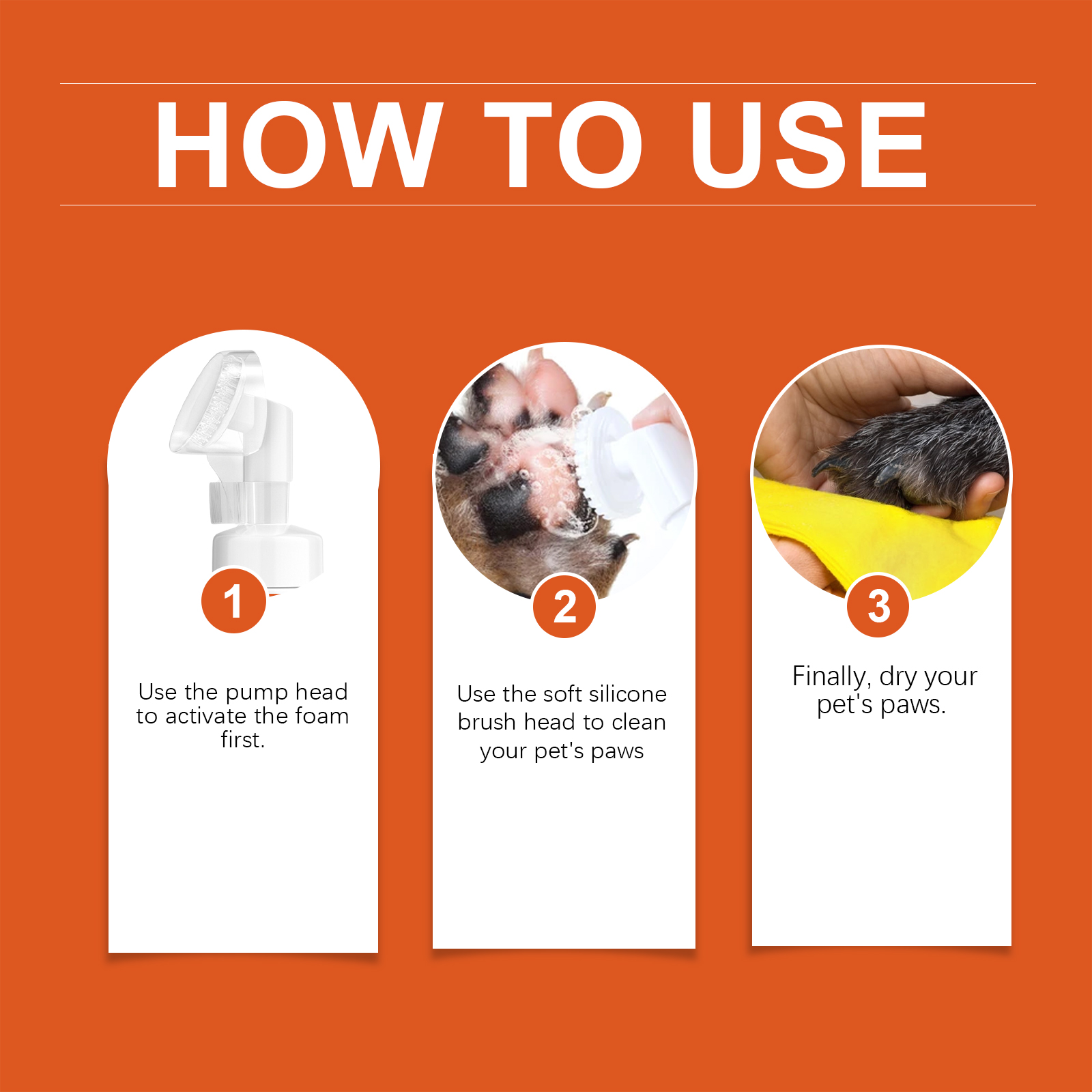 HOW TO USE

1

Use the pump head to activate the foam first.

2

Use the soft silicone brush head to clean your pet's paws

3

Finally, dry your pet's paws.