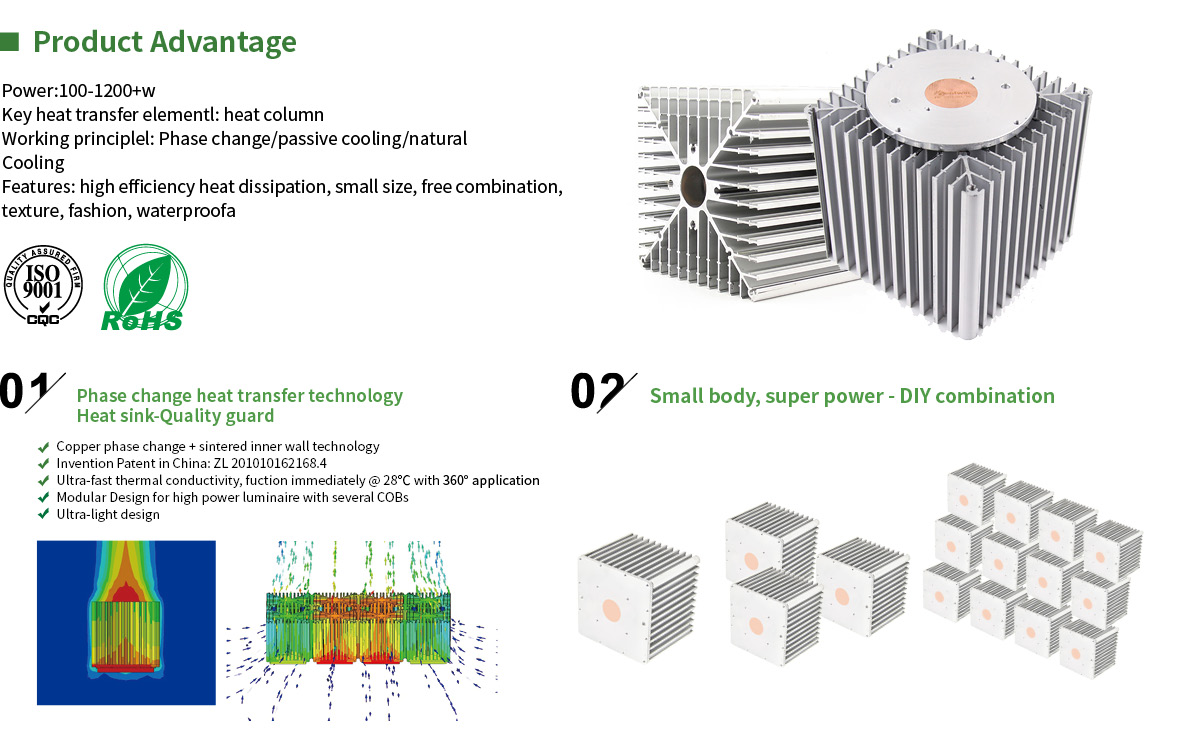 Product Advantage

Power:100-1200+w
Key heat transfer elementl: heat column
Working principlel: Phase change/passive cooling/natural Cooling
Features: high efficiency heat dissipation, small size, free combination, texture, fashion, waterproofa

QUALITY ASSURED FIRM ISO 9001 CQC

RoHS

01 Phase change heat transfer technology
Heat sink-Quality guard

Copper phase change + sintered inner wall technology
Invention Patent in China: ZL 201010162168.4
Ultra-fast thermal conductivity, fuction immediately @ 28°C with 360° application
Modular Design for high power luminaire with several COBs
Ultra-light design

02 Small body, super power - DIY combination