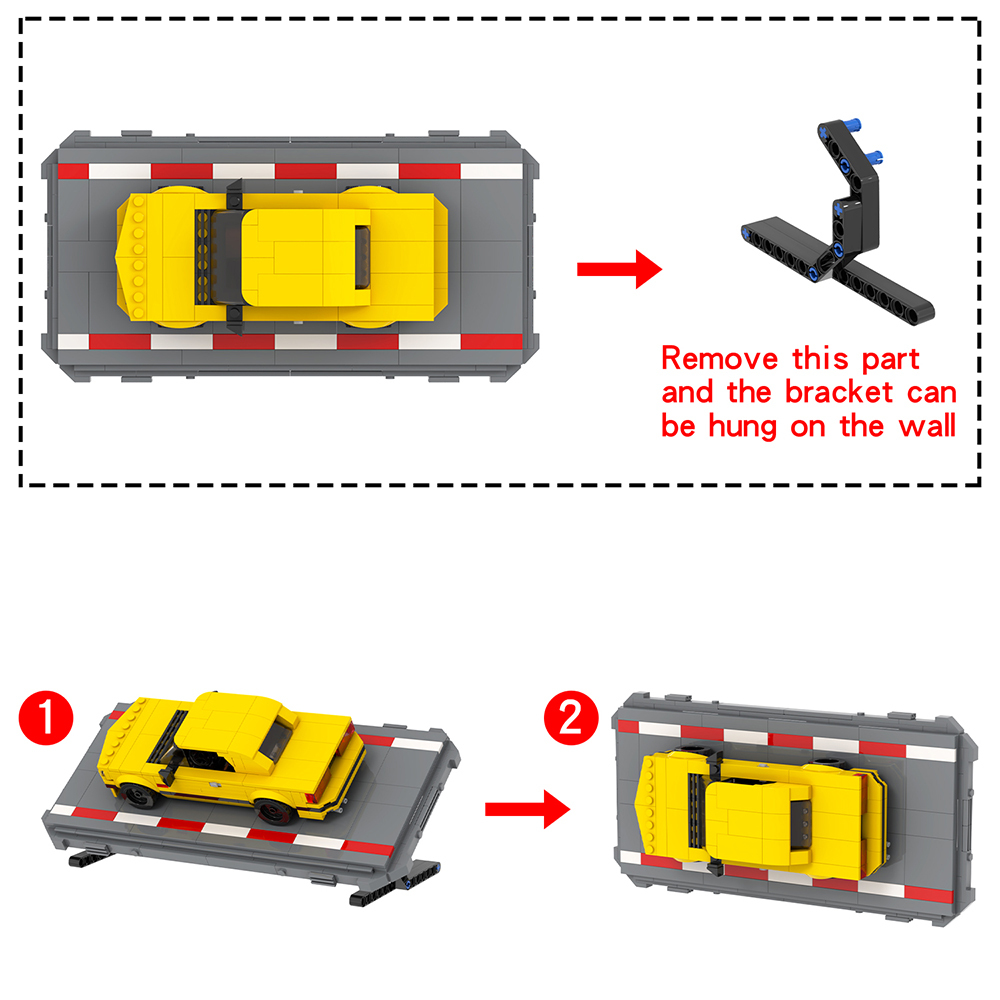 Remove this part and the bracket can be hung on the wall

1

2