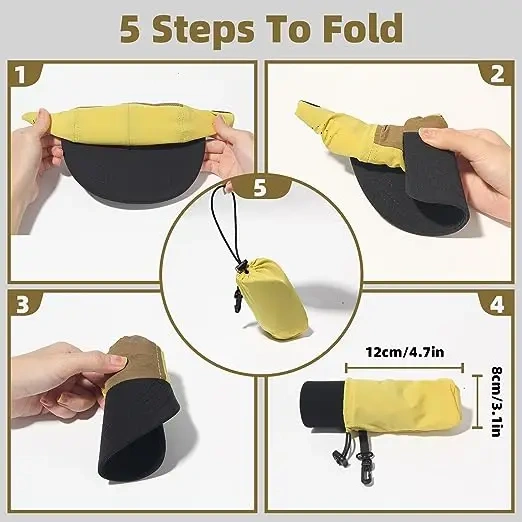 5 Steps To Fold

1

2

5

3

4

12cm/4.7in

8cm/3.1in