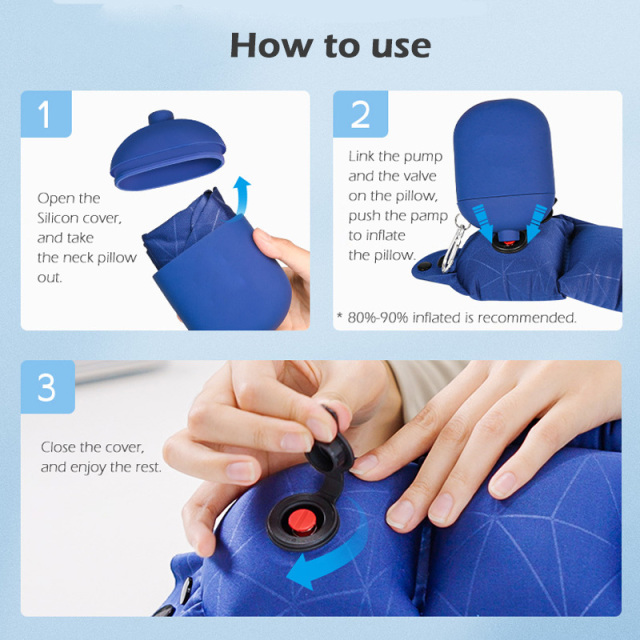 How to use

1

Open the Silicon cover, and take the neck pillow out.

2

Link the pump and the valve on the pillow, push the pamp to inflate the pillow.

* 80%-90% inflated is recommended.

3

Close the cover, and enjoy the rest.