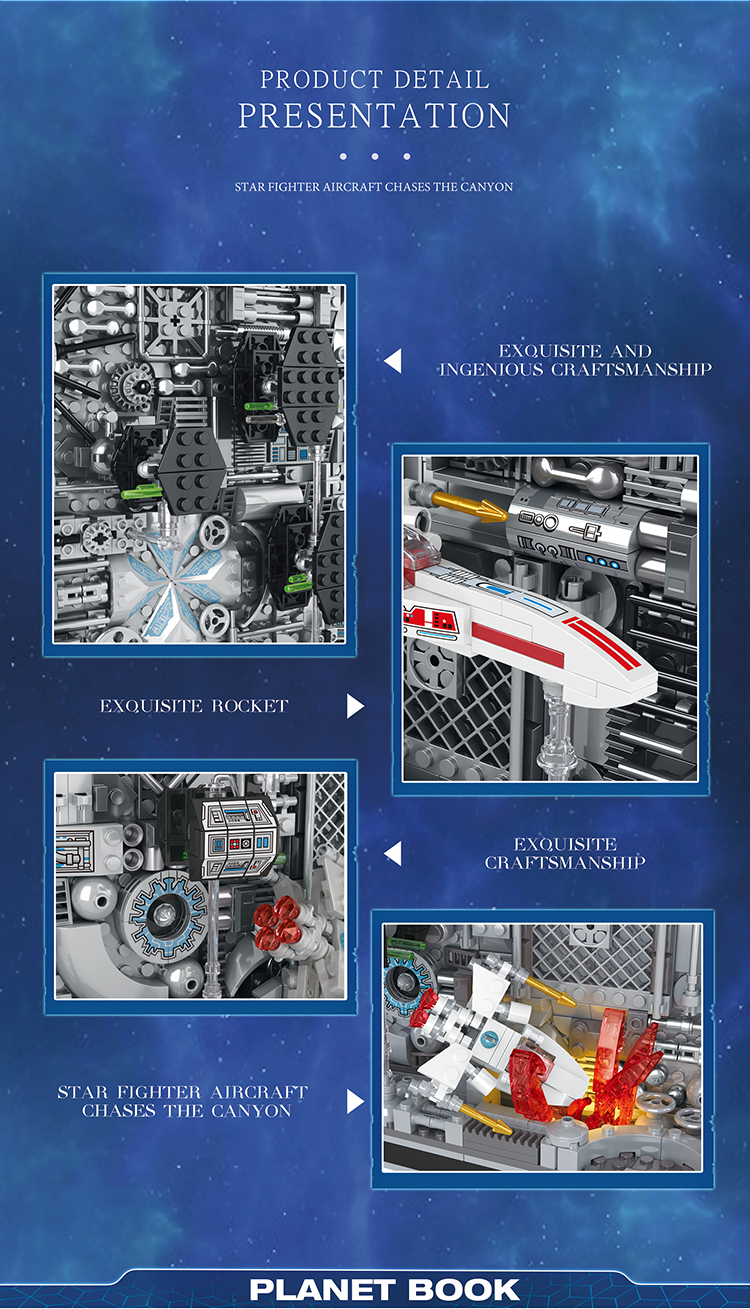 PRODUCT DETAIL
PRESENTATION

STAR FIGHTER AIRCRAFT CHASES THE CANYON

EXQUISITE AND
INGENIOUS CRAFTSMANSHIP

EXQUISITE ROCKET

EXQUISITE
CRAFTSMANSHIP

STAR FIGHTER AIRCRAFT
CHASES THE CANYON

PLANET BOOK