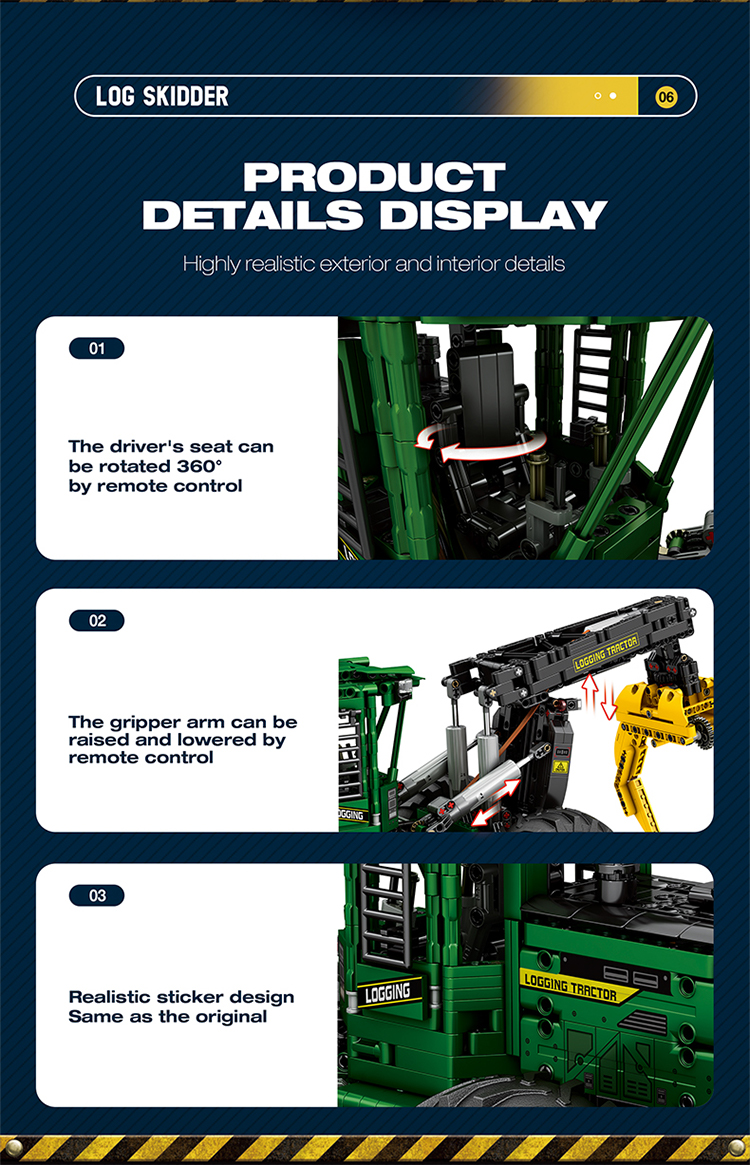 LOG SKIDDER

06

PRODUCT DETAILS DISPLAY

Highly realistic exterior and interior details

01

The driver's seat can be rotated 360° by remote control

02

The gripper arm can be raised and lowered by remote control

LOGGING TRACTOR

LOGGING

03

Realistic sticker design Same as the original

LOGGING

LOGGING TRACTOR