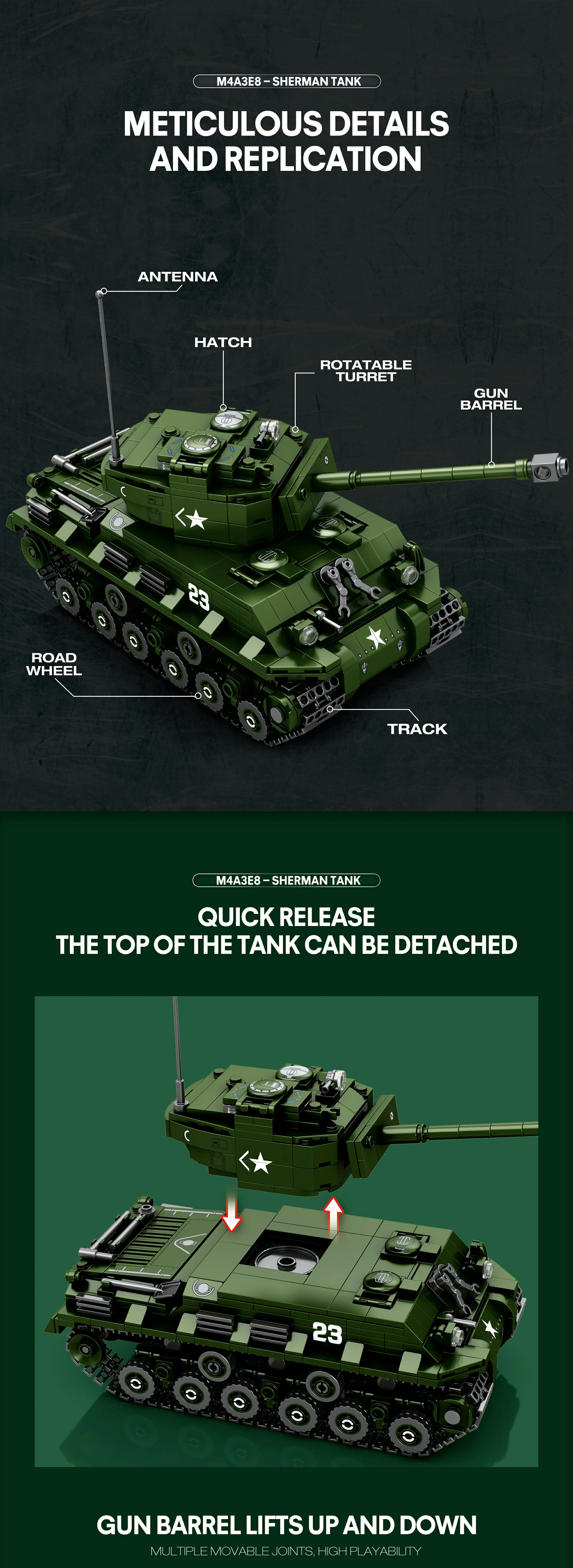 M4A3E8 – SHERMAN TANK

METICULOUS DETAILS AND REPLICATION

ANTENNA

HATCH

ROTATABLE TURRET

GUN BARREL

23

ROAD WHEEL

TRACK

M4A3E8 – SHERMAN TANK

QUICK RELEASE
THE TOP OF THE TANK CAN BE DETACHED

23

GUN BARREL LIFTS UP AND DOWN

MULTIPLE MOVABLE JOINTS, HIGH PLAYABILITY