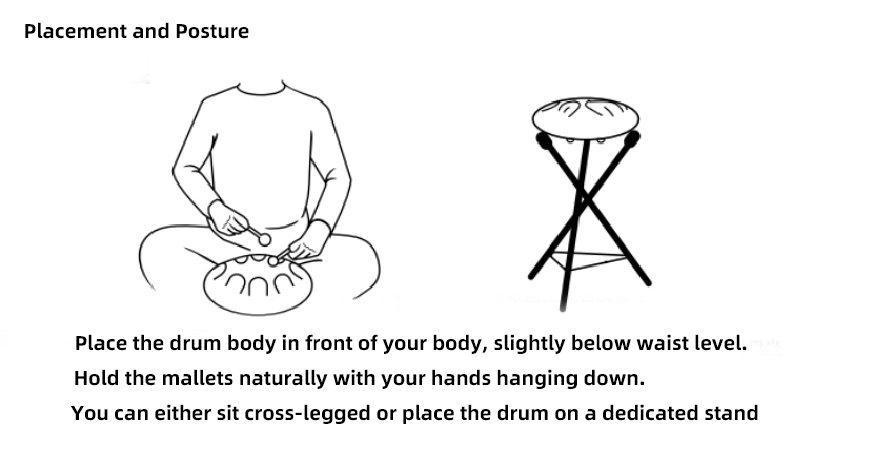 Placement and Posture

Place the drum body in front of your body, slightly below waist level.
Hold the mallets naturally with your hands hanging down.
You can either sit cross-legged or place the drum on a dedicated stand