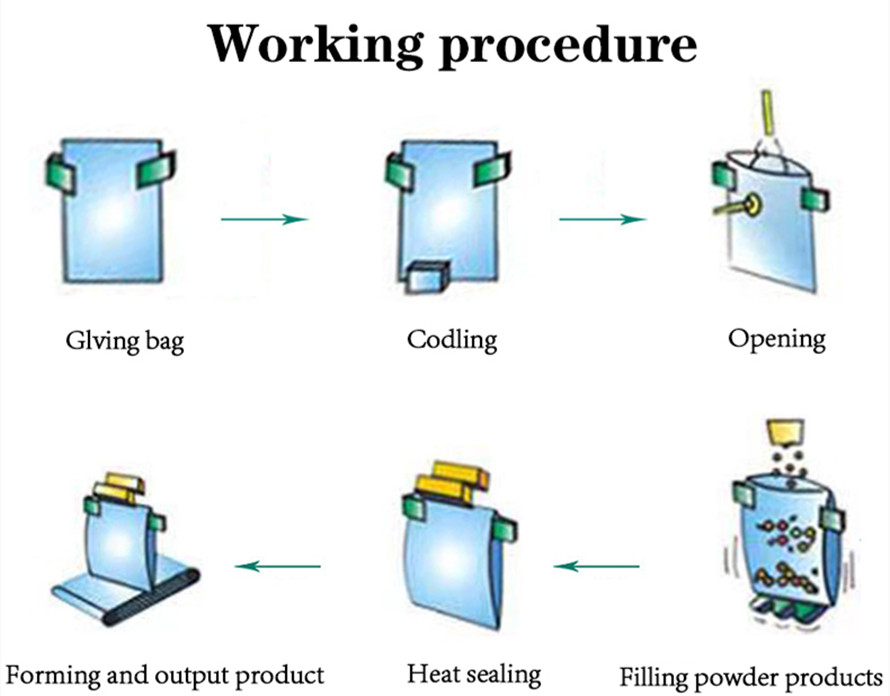 Working procedure

Glving bag

Codling

Opening

Forming and output product

Heat sealing

Filling powder products