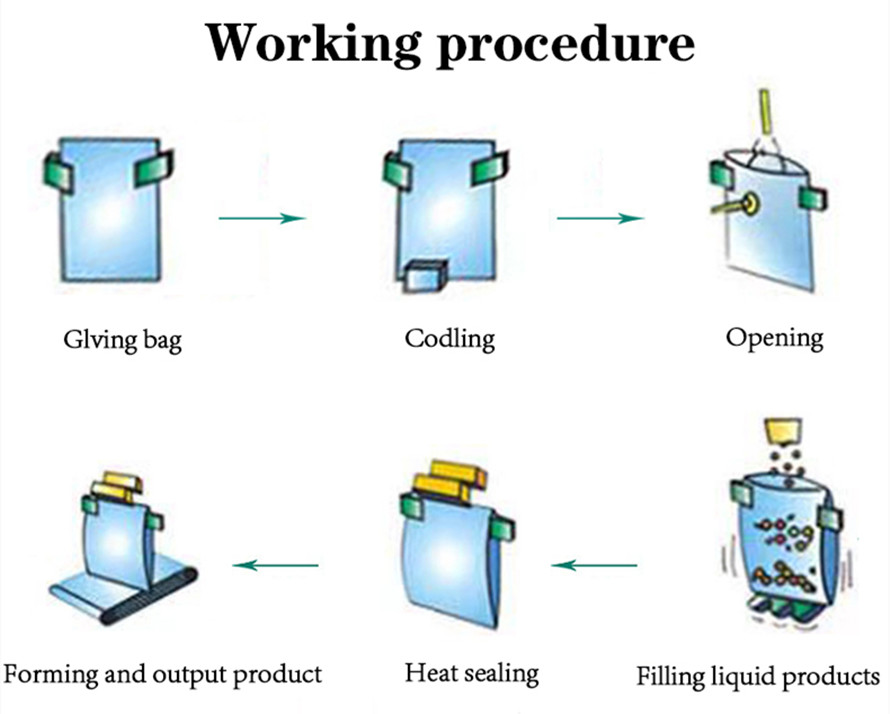 Working procedure

Glving bag

Codling

Opening

Forming and output product

Heat sealing

Filling liquid products