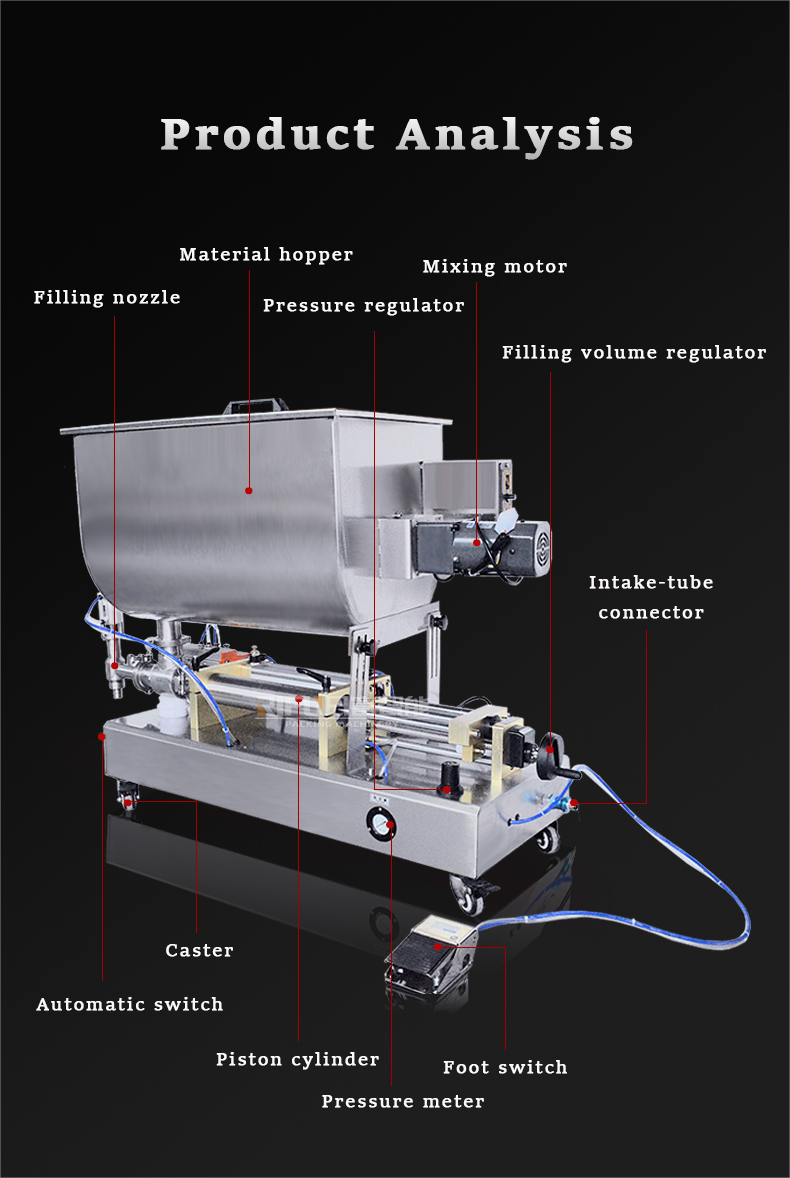 Product Analysis

Material hopper

Mixing motor

Filling nozzle

Pressure regulator

Filling volume regulator

Intake-tube connector

Caster

Automatic switch

Piston cylinder

Foot switch

Pressure meter