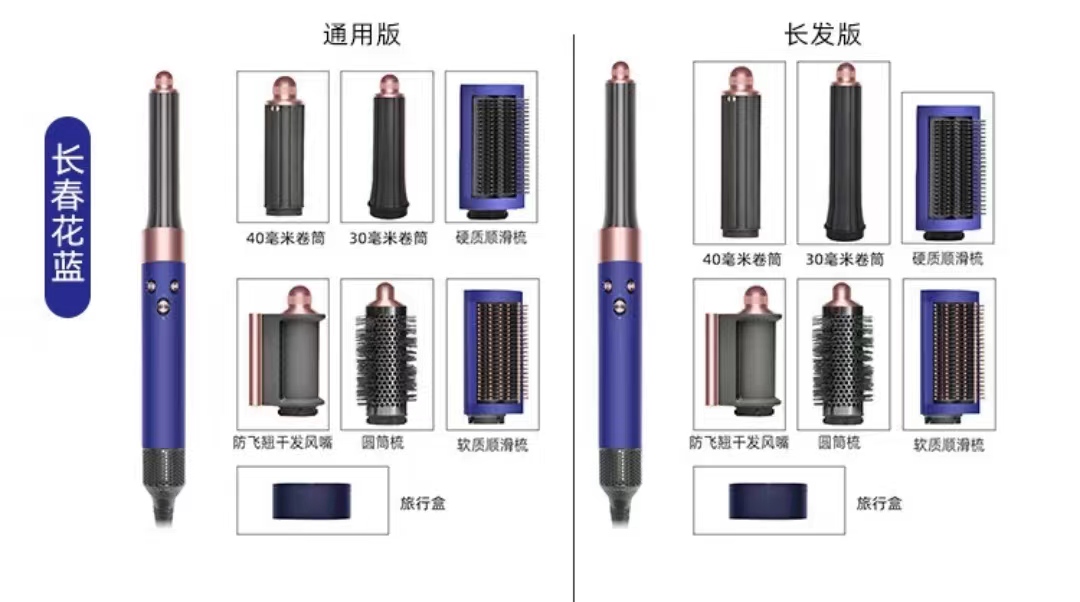 长春花蓝

通用版

40毫米卷筒
30毫米卷筒
硬质顺滑梳
防飞翘干发风嘴
圆筒梳
软质顺滑梳
旅行盒

长发版

40毫米卷筒
30毫米卷筒
硬质顺滑梳
防飞翘干发风嘴
圆筒梳
软质顺滑梳
旅行盒