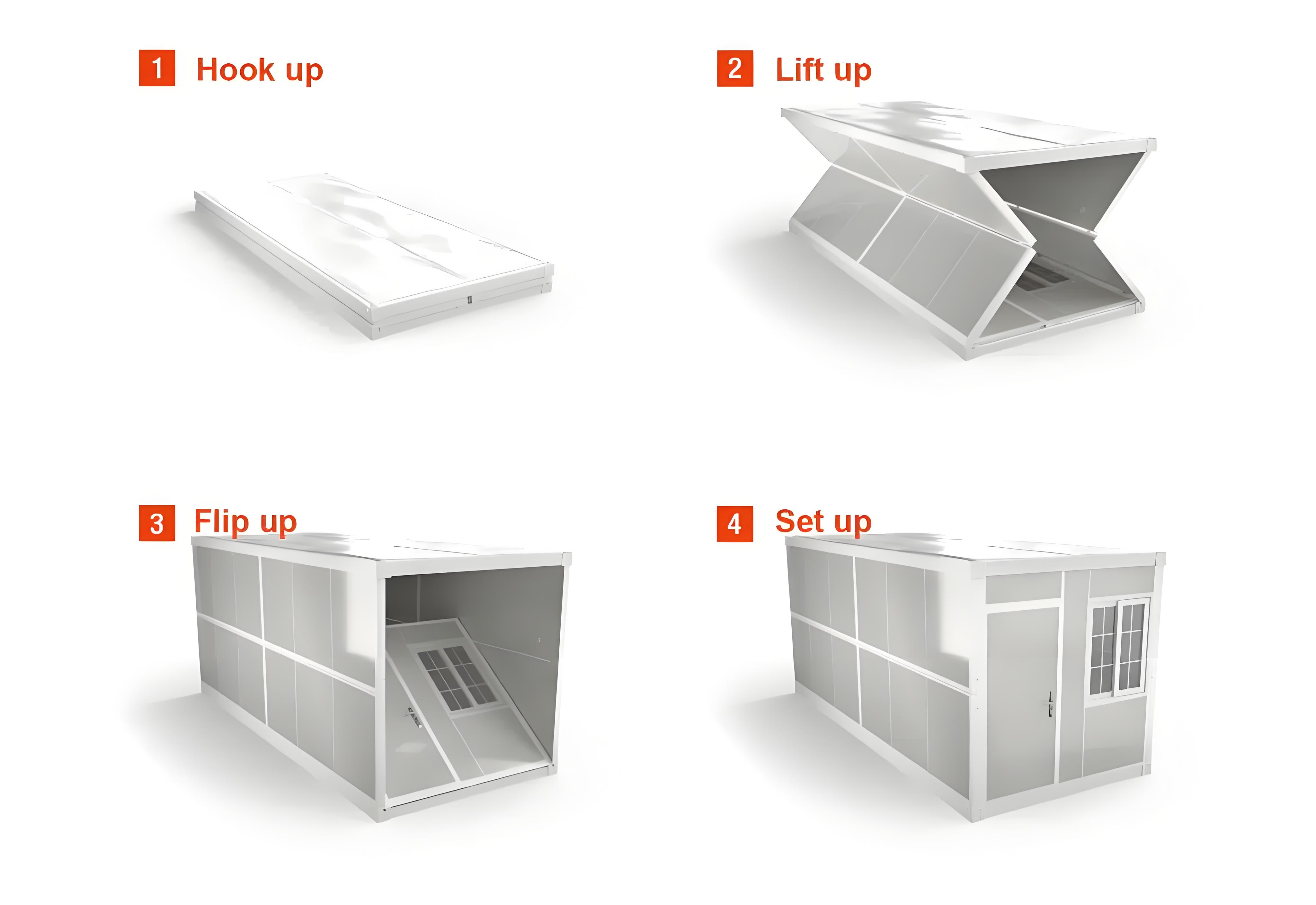 1 Hook up

2 Lift up

3 Flip up

4 Set up