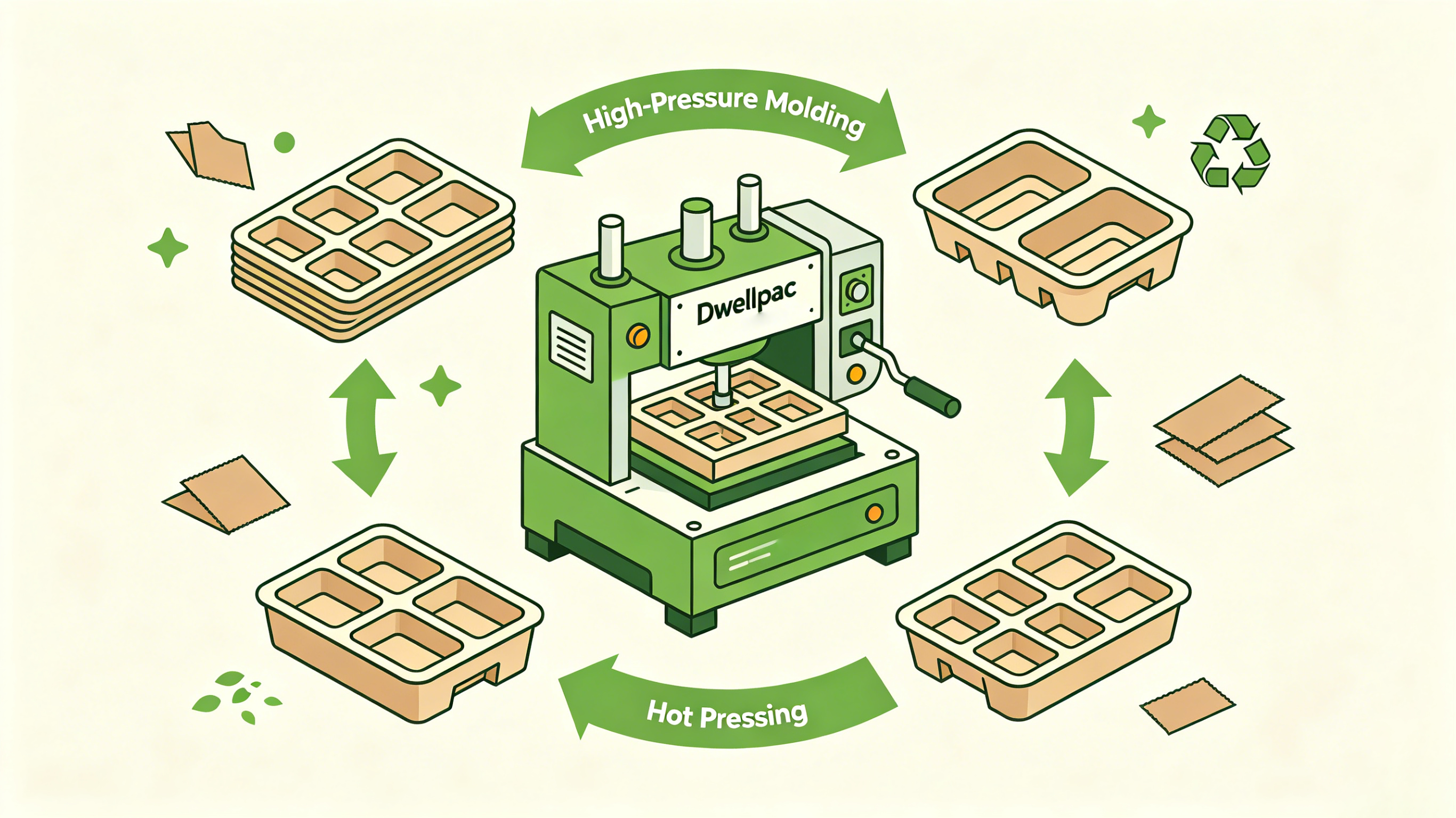 High-Pressure Molding

Dwellpac

Hot Pressing