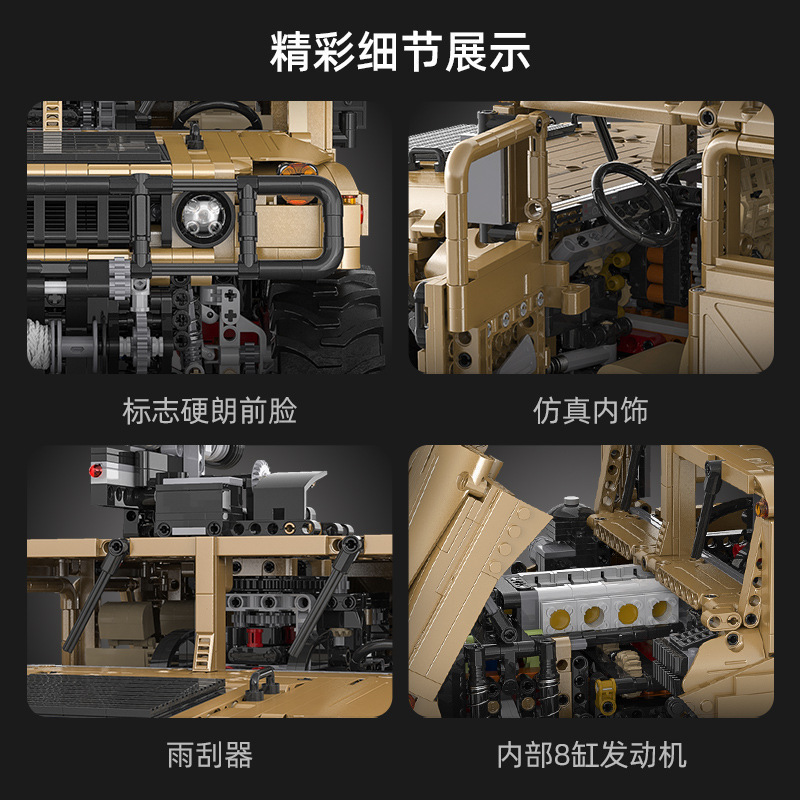 精彩细节展示

标志硬朗前脸

仿真内饰

雨刮器

内部8缸发动机