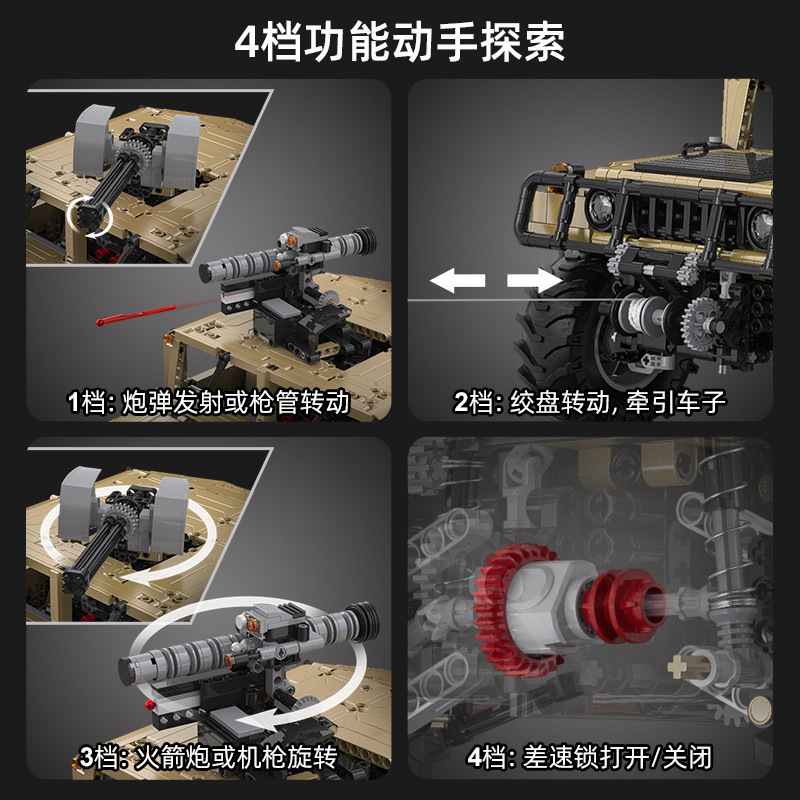 4档功能动手探索

1档: 炮弹发射或枪管转动

2档: 绞盘转动, 牵引车子

3档: 火箭炮或机枪旋转

4档: 差速锁打开/关闭