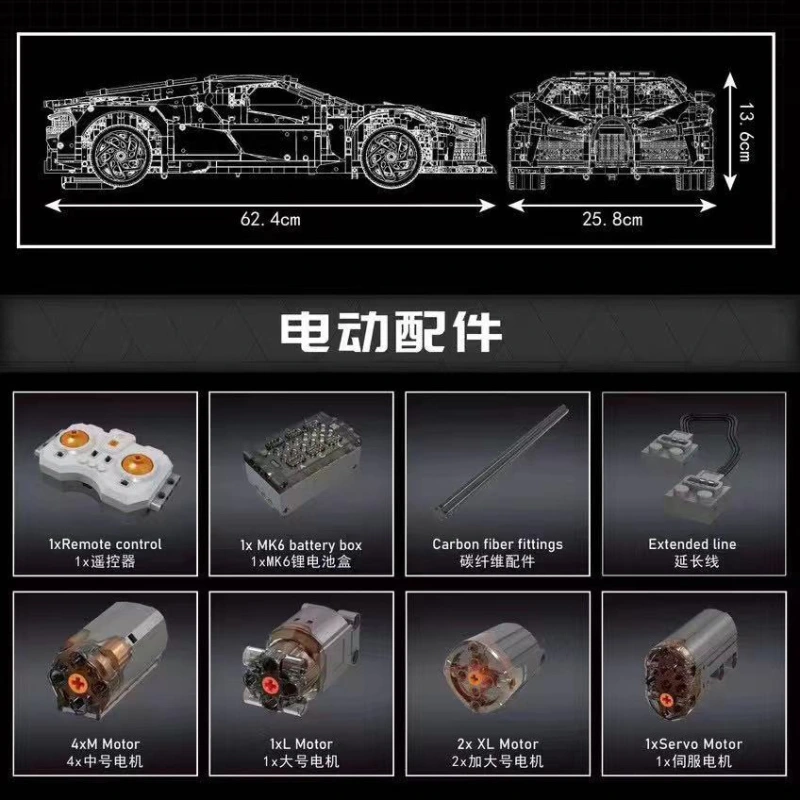 62.4cm

25.8cm

13.6cm

电动配件

1xRemote control
1x遥控器

1x MK6 battery box
1xMK6锂电池盒

Carbon fiber fittings
碳纤维配件

Extended line
延长线

4xM Motor
4x中号电机

1xL Motor
1x大号电机

2x XL Motor
2x加大号电机

1xServo Motor
1x伺服电机