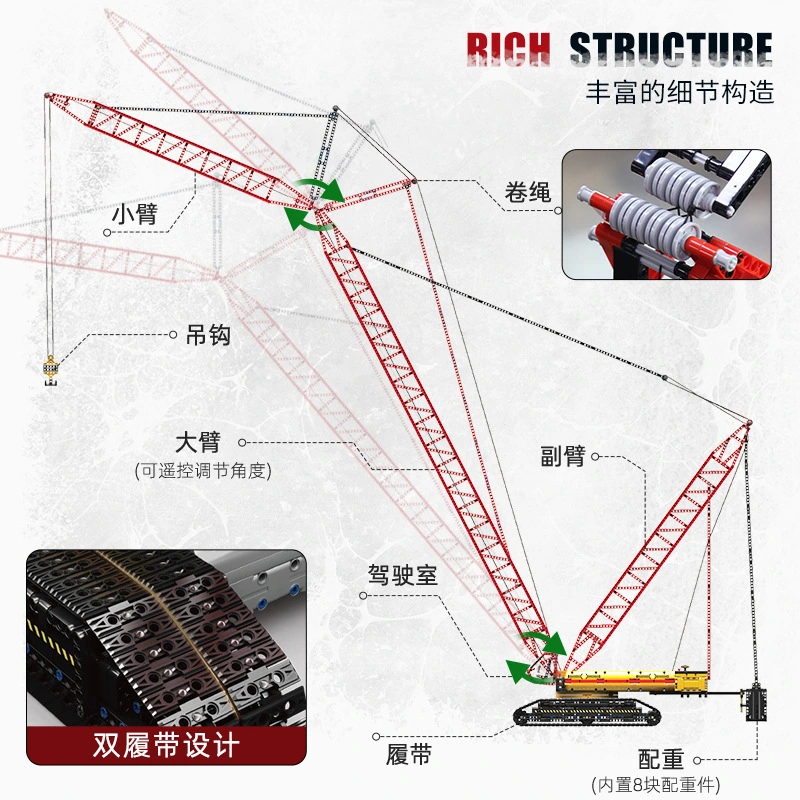 RICH STRUCTURE
丰富的细节构造

卷绳

小臂

吊钩

大臂
(可遥控调节角度)

副臂

驾驶室

双履带设计

履带

配重
(内置8块配重件)