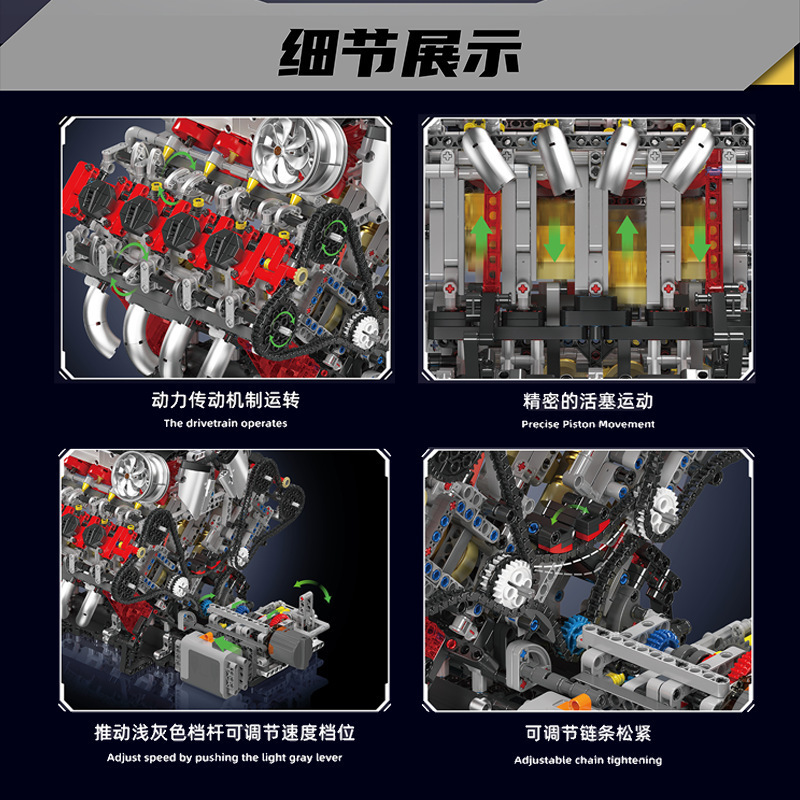 细节展示

动力传动机制运转
The drivetrain operates

精密的活塞运动
Precise Piston Movement

推动浅灰色档杆可调节速度档位
Adjust speed by pushing the light gray lever

可调节链条松紧
Adjustable chain tightening