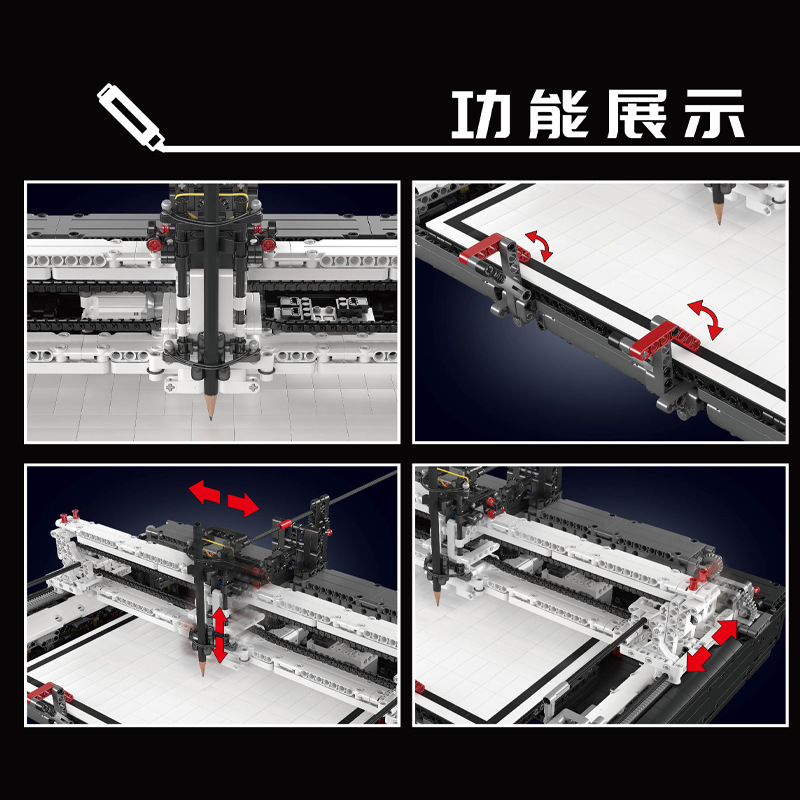 功能展示