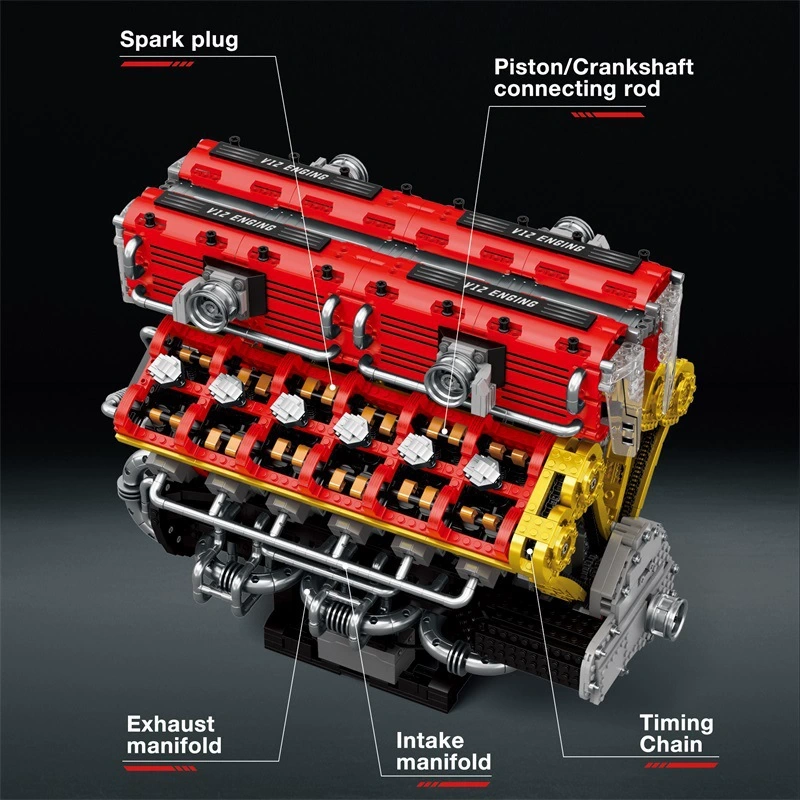 Spark plug

Piston/Crankshaft connecting rod

V12 ENGING

V12 ENGING

V12 ENGING

V12 ENGING

Exhaust manifold

Intake manifold

Timing Chain